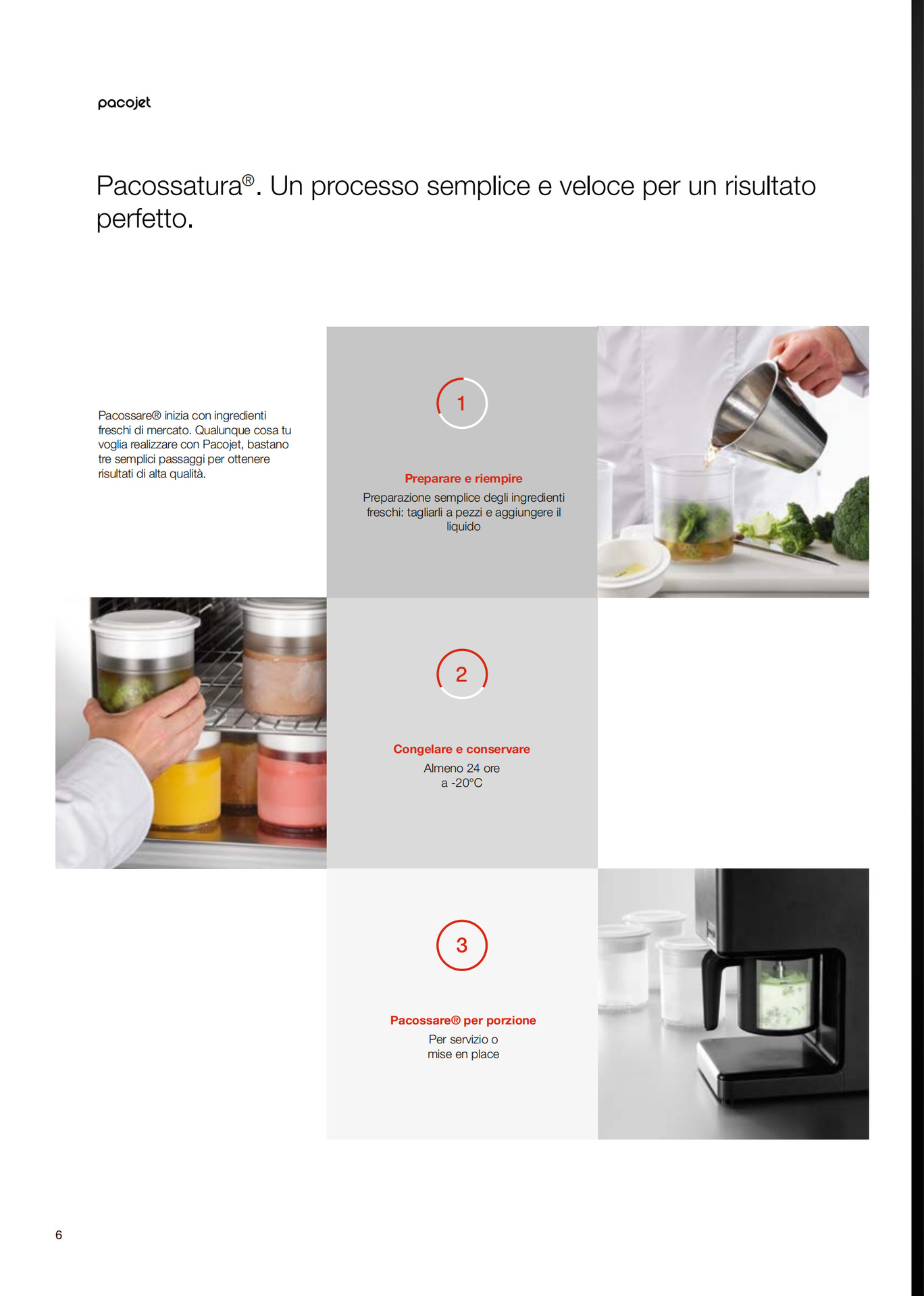 pacojet

Pacossatura®. Un processo semplice e veloce per un risultato perfetto.

Pacossare® inizia con ingredienti freschi di mercato. Qualunque cosa tu voglia realizzare con Pacojet, bastano tre semplici passaggi per ottenere risultati di alta qualità.

1

Preparare e riempire

Preparazione semplice degli ingredienti freschi: tagliarli a pezzi e aggiungere il liquido

2

Congelare e conservare

Almeno 24 ore a -20°C

3

Pacossare® per porzione

Per servizio o mise en place

6