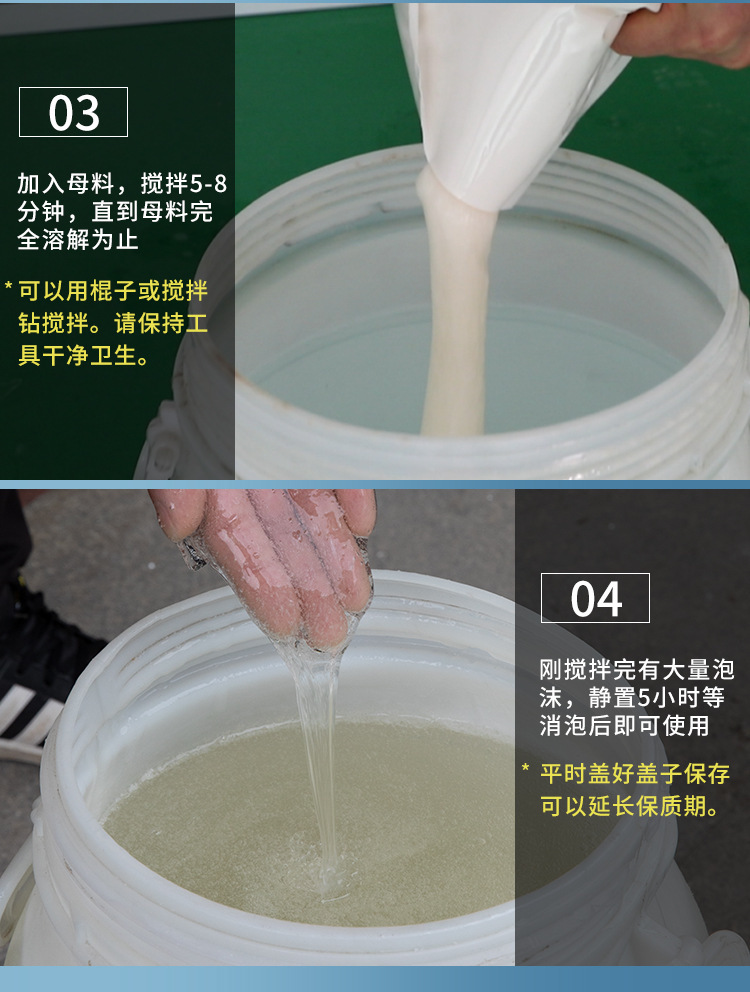 03

加入母料，搅拌5-8分钟，直到母料完全溶解为止

* 可以用棍子或搅拌钻搅拌。请保持工具干净卫生。

04

刚搅拌完有大量泡沫，静置5小时等消泡后即可使用

* 平时盖好盖子保存可以延长保质期。