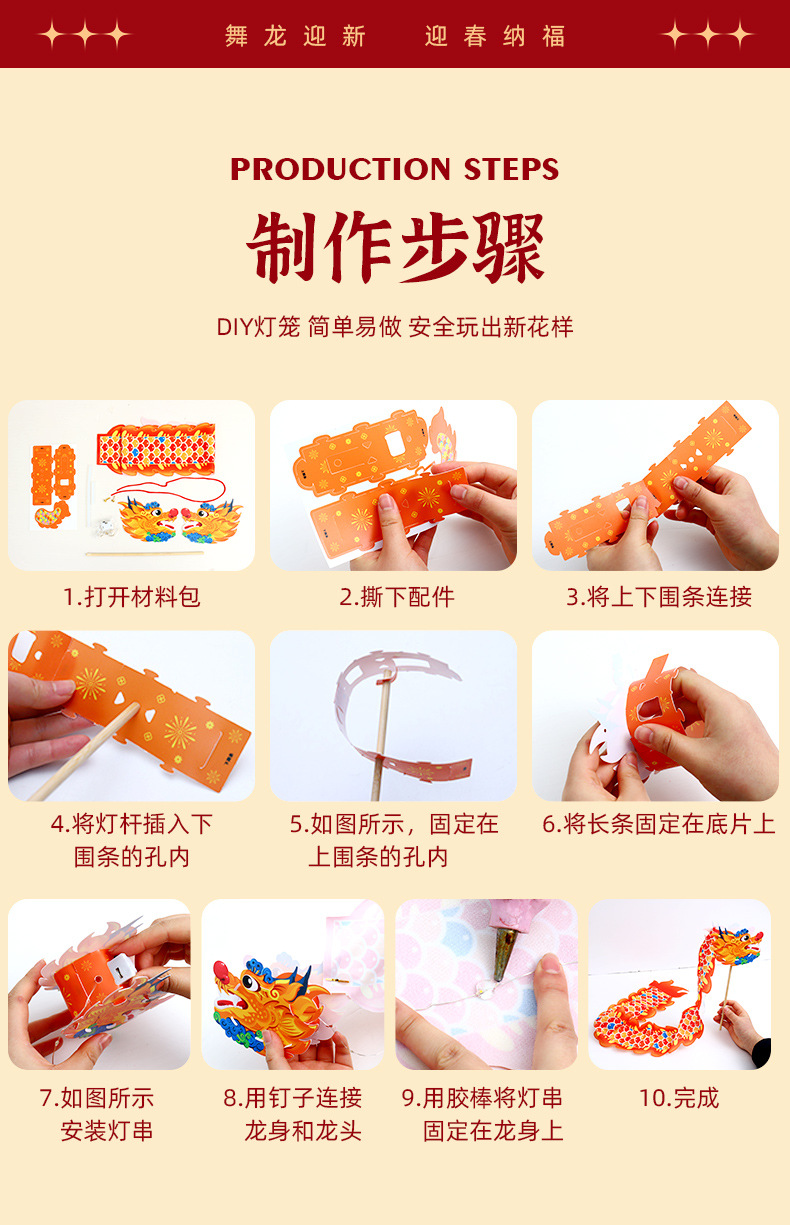 舞龙迎新　迎春纳福

PRODUCTION STEPS

制作步骤

DIY灯笼 简单易做 安全玩出新花样

1.打开材料包

2.撕下配件

3.将上下围条连接

4.将灯杆插入下围条的孔内

5.如图所示，固定在上围条的孔内

6.将长条固定在底片上

7.如图所示安装灯串

8.用钉子连接龙身和龙头

9.用胶棒将灯串固定在龙身上

10.完成