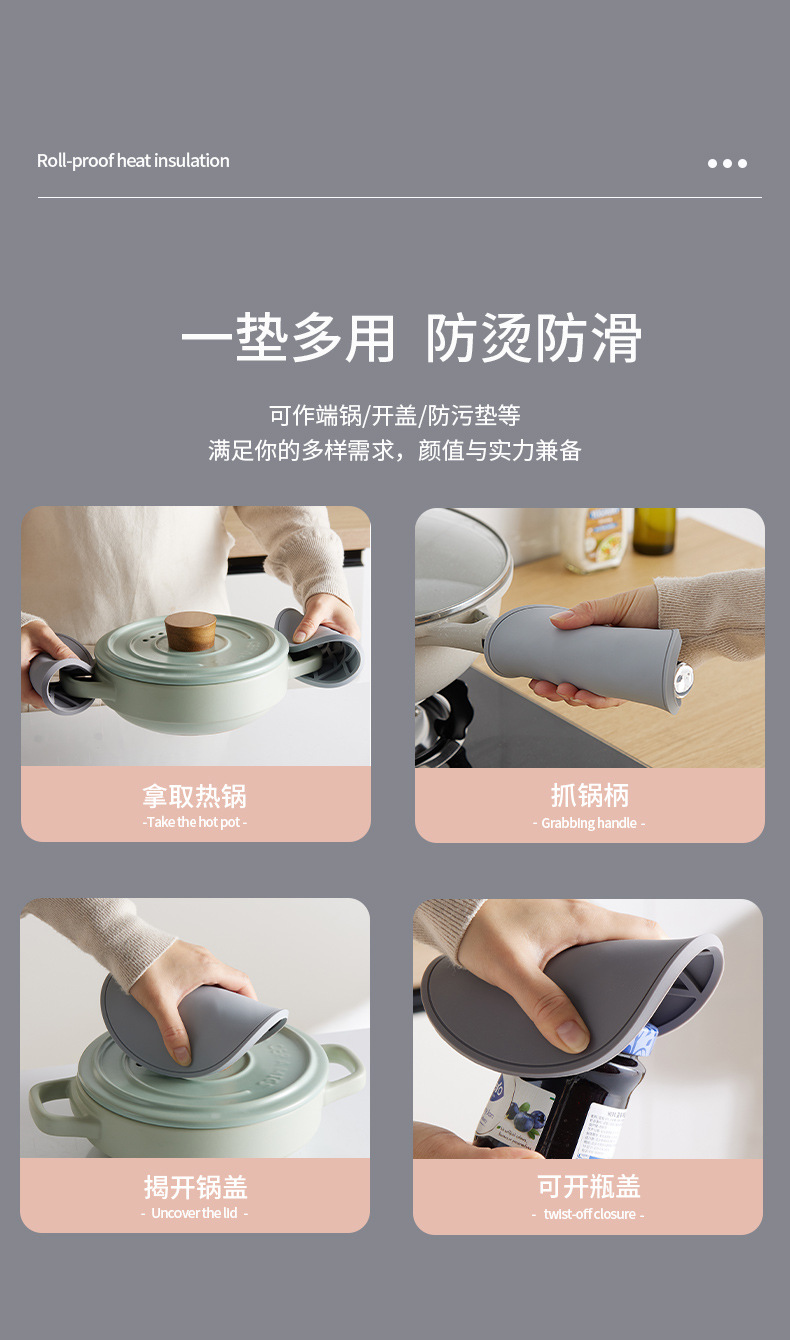 Roll-proof heat insulation

一垫多用 防烫防滑

可作端锅/开盖/防污垫等
满足你的多样需求，颜值与实力兼备

拿取热锅
-Take the hot pot -

抓锅柄
- Grabbing handle -

揭开锅盖
- Uncover the lid -

可开瓶盖
- twist-off closure -