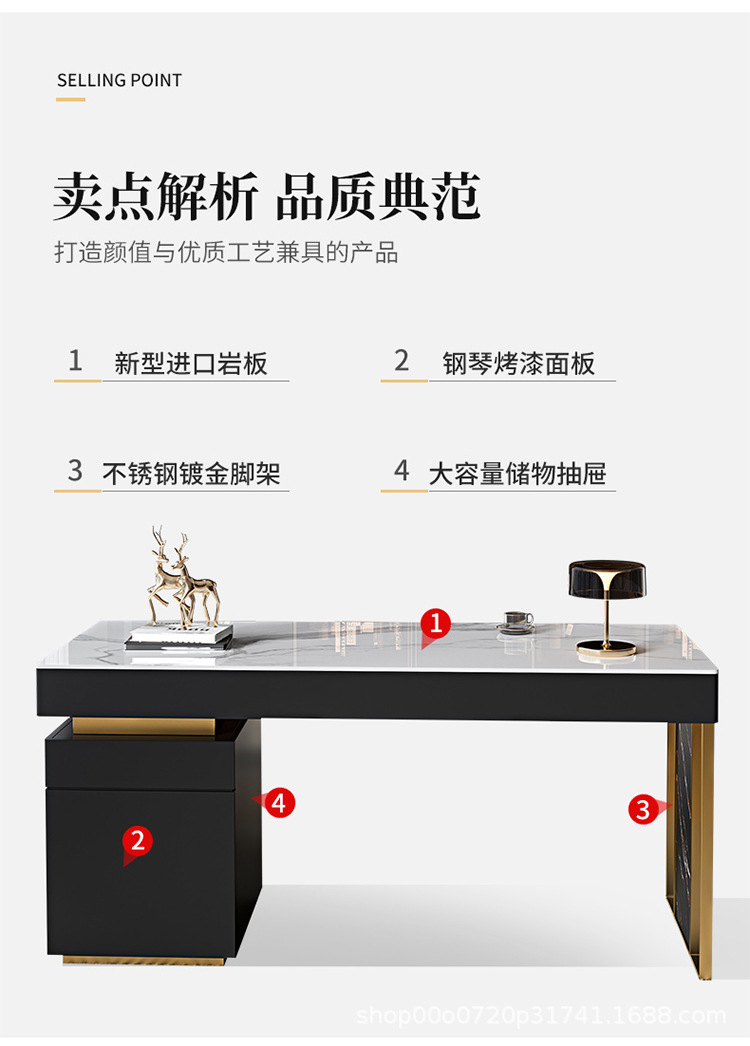 SELLING POINT

卖点解析 品质典范

打造颜值与优质工艺兼具的产品

1 新型进口岩板

2 钢琴烤漆面板

3 不锈钢镀金脚架

4 大容量储物抽屉

1

4

2

3

shop00o0720p31741.1688.com