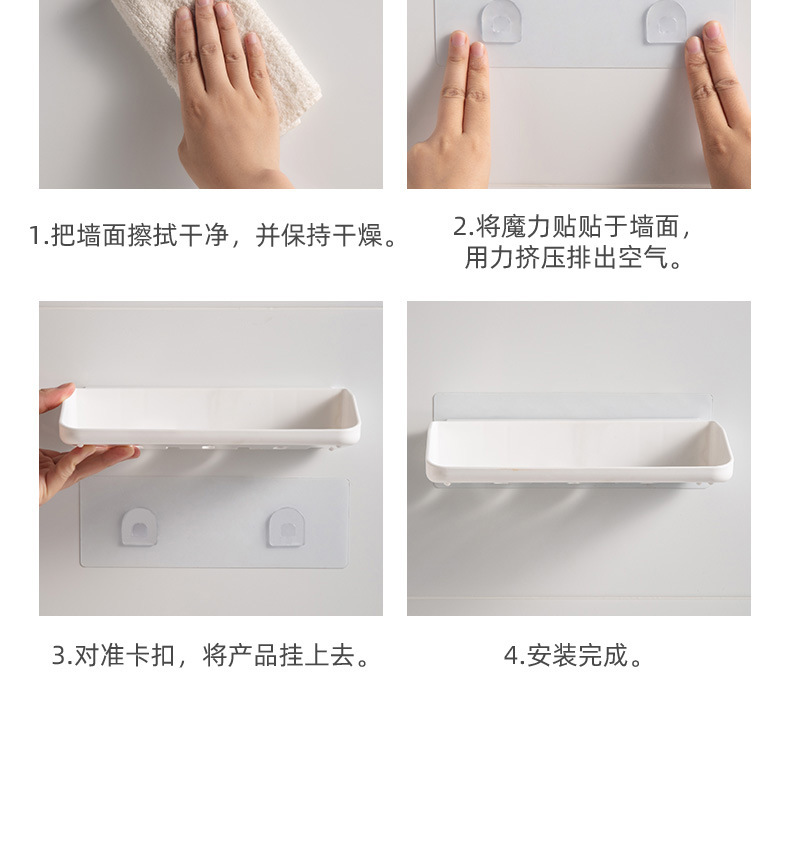 1.把墙面擦拭干净，并保持干燥。

2.将魔力贴贴于墙面，用力挤压排出空气。

3.对准卡扣，将产品挂上去。

4.安装完成。