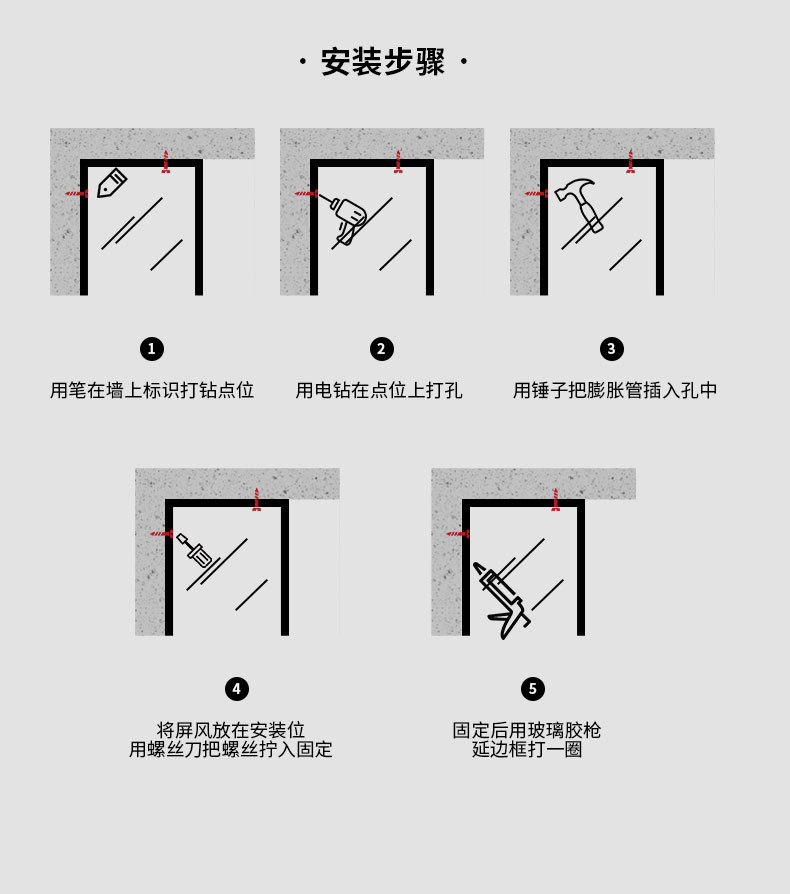 · 安装步骤 ·

1
用笔在墙上标识打钻点位

2
用电钻在点位上打孔

3
用锤子把膨胀管插入孔中

4
将屏风放在安装位
用螺丝刀把螺丝拧入固定

5
固定后用玻璃胶枪
延边框打一圈