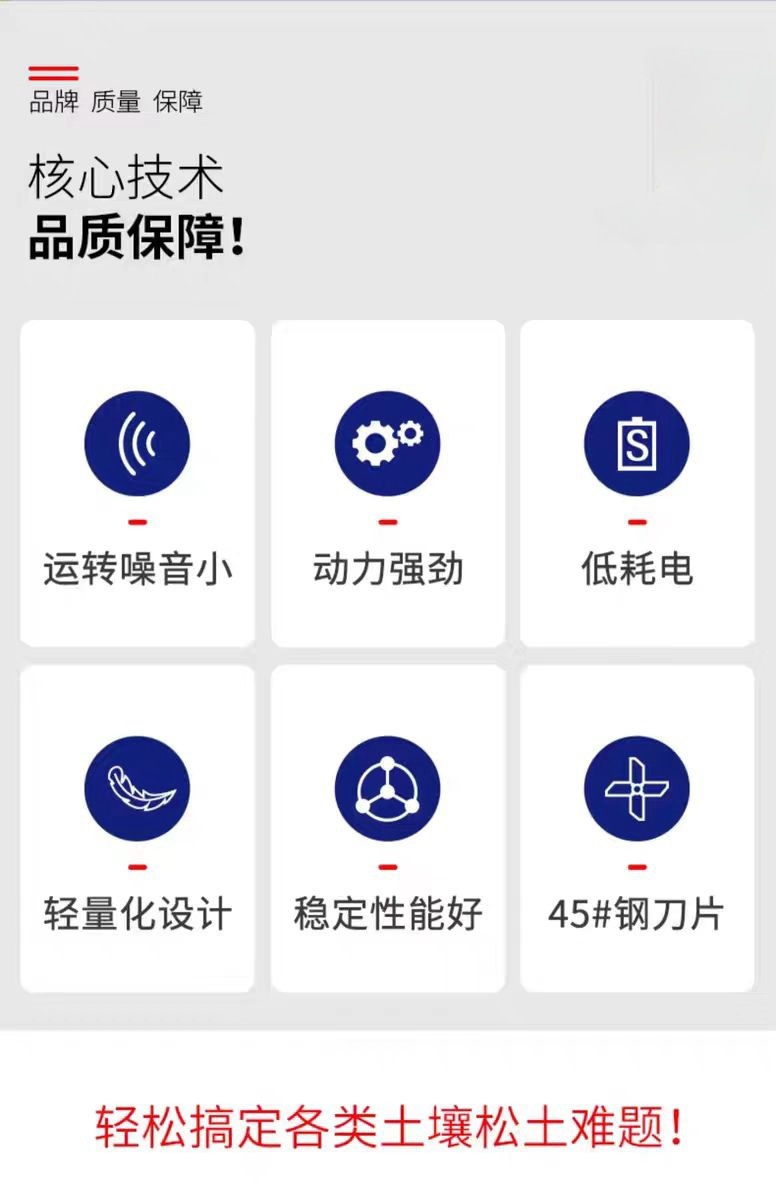 品牌 质量 保障

核心技术
品质保障!

运转噪音小

动力强劲

低耗电

轻量化设计

稳定性能好

45#钢刀片

轻松搞定各类土壤松土难题!