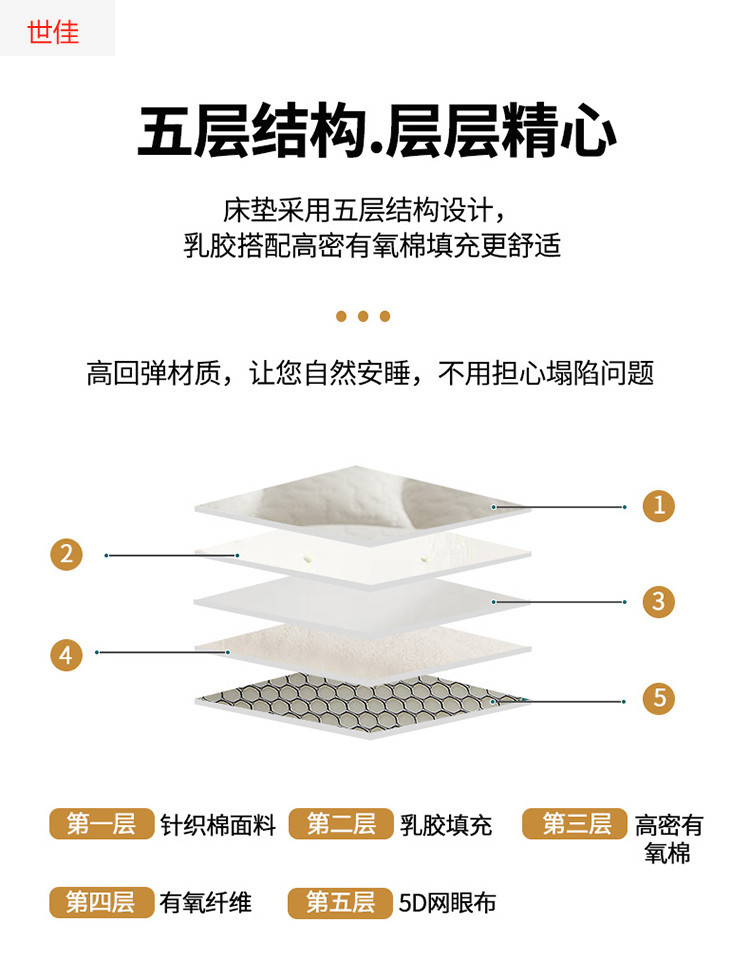 世佳

五层结构.层层精心

床垫采用五层结构设计，
乳胶搭配高密有氧棉填充更舒适

高回弹材质，让您自然安睡，不用担心塌陷问题

1
2
3
4
5

第一层 针织棉面料
第二层 乳胶填充
第三层 高密有氧棉
第四层 有氧纤维
第五层 5D网眼布