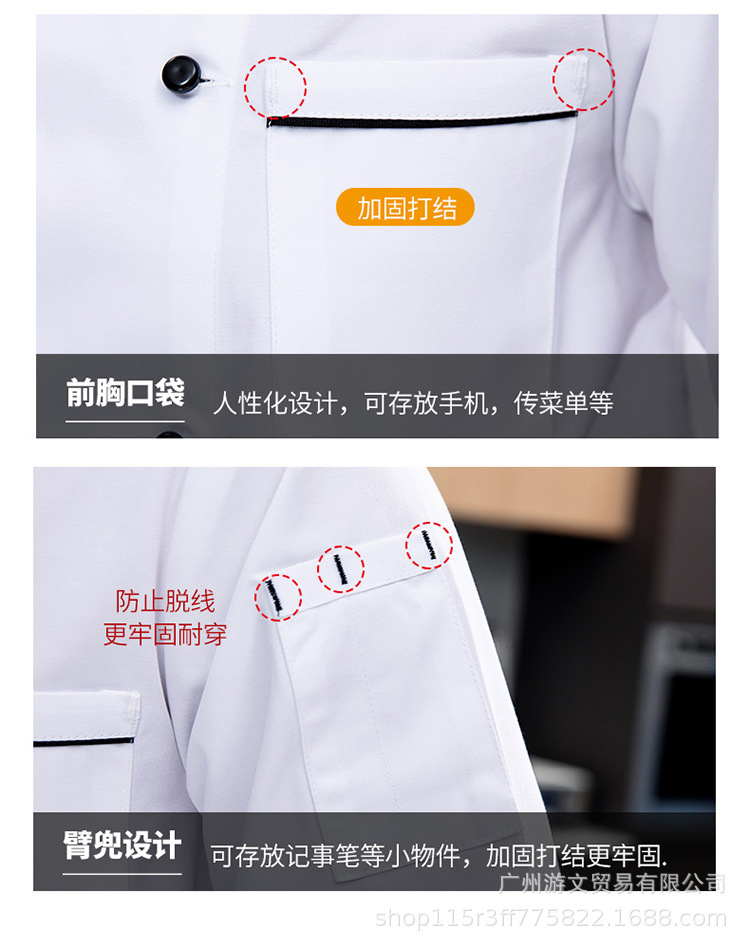 加固打结

前胸口袋

人性化设计，可存放手机，传菜单等

防止脱线
更牢固耐穿

臂兜设计

可存放记事笔等小物件，加固打结更牢固.

广州游文贸易有限公司
shop115r3ff775822.1688.com