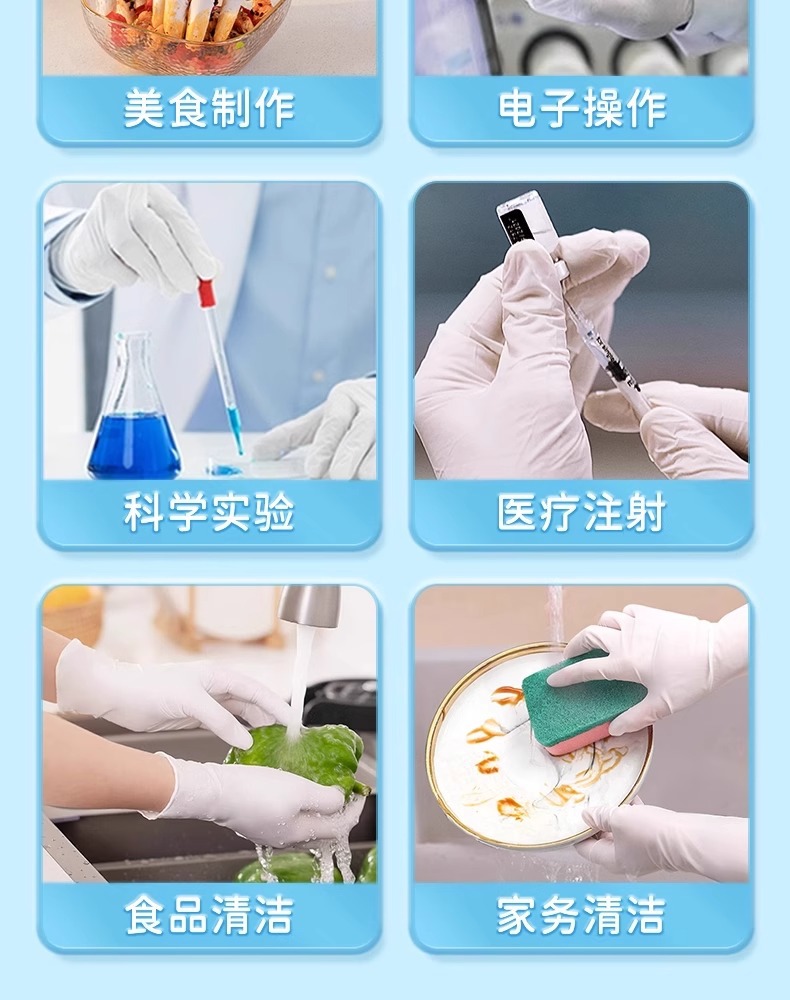 美食制作

电子操作

科学实验

医疗注射

食品清洁

家务清洁