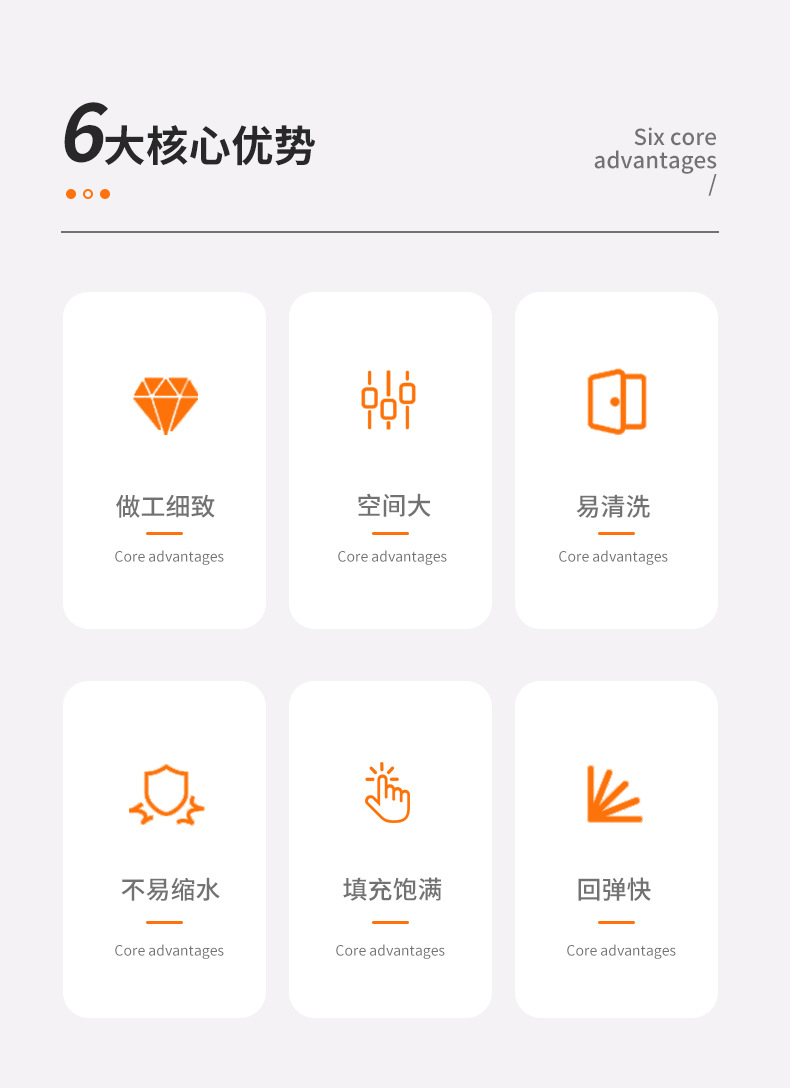 6大核心优势

Six core advantages
/

做工细致

Core advantages

空间大

Core advantages

易清洗

Core advantages

不易缩水

Core advantages

填充饱满

Core advantages

回弹快

Core advantages