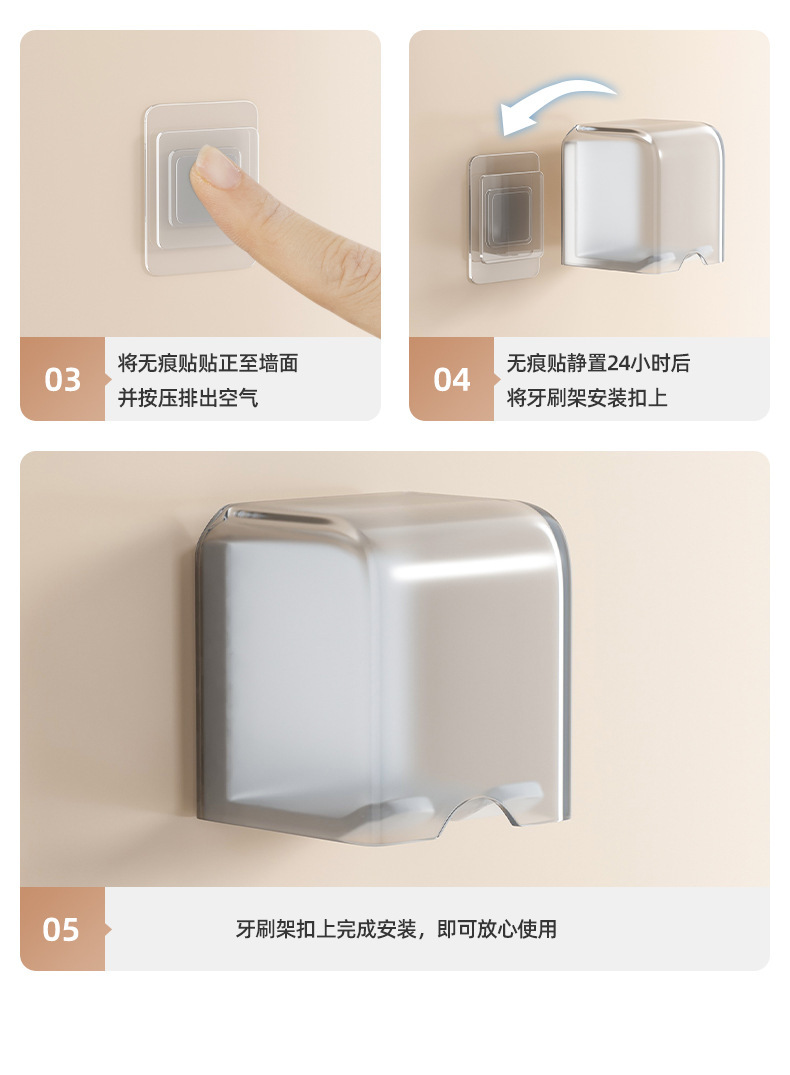 03
将无痕贴贴正至墙面
并按压排出空气

04
无痕贴静置24小时后
将牙刷架安装扣上

05
牙刷架扣上完成安装，即可放心使用