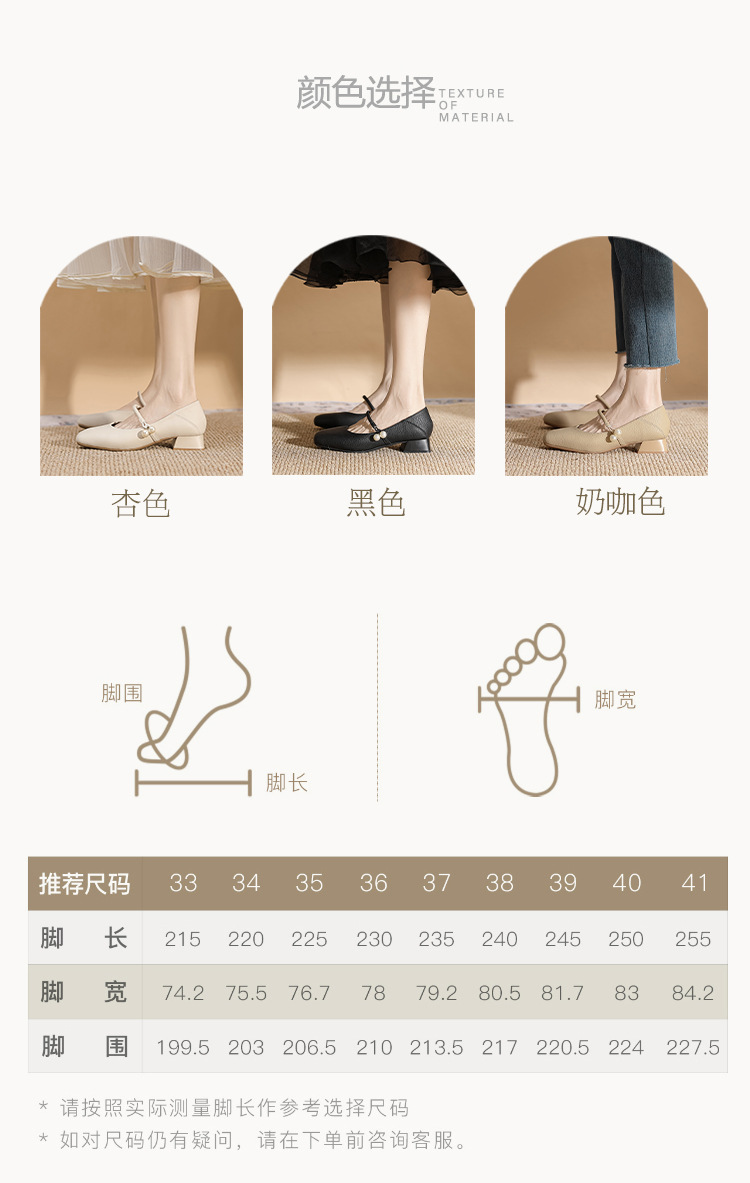 颜色选择 TEXTURE OF MATERIAL

杏色

黑色

奶咖色

脚围

脚长

脚宽

| 推荐尺码 | 33 | 34 | 35 | 36 | 37 | 38 | 39 | 40 | 41 |
|---|---|---|---|---|---|---|---|---|---|
| 脚 长 | 215 | 220 | 225 | 230 | 235 | 240 | 245 | 250 | 255 |
| 脚 宽 | 74.2 | 75.5 | 76.7 | 78 | 79.2 | 80.5 | 81.7 | 83 | 84.2 |
| 脚 围 | 199.5 | 203 | 206.5 | 210 | 213.5 | 217 | 220.5 | 224 | 227.5 |

* 请按照实际测量脚长作参考选择尺码
* 如对尺码仍有疑问，请在下单前咨询客服。