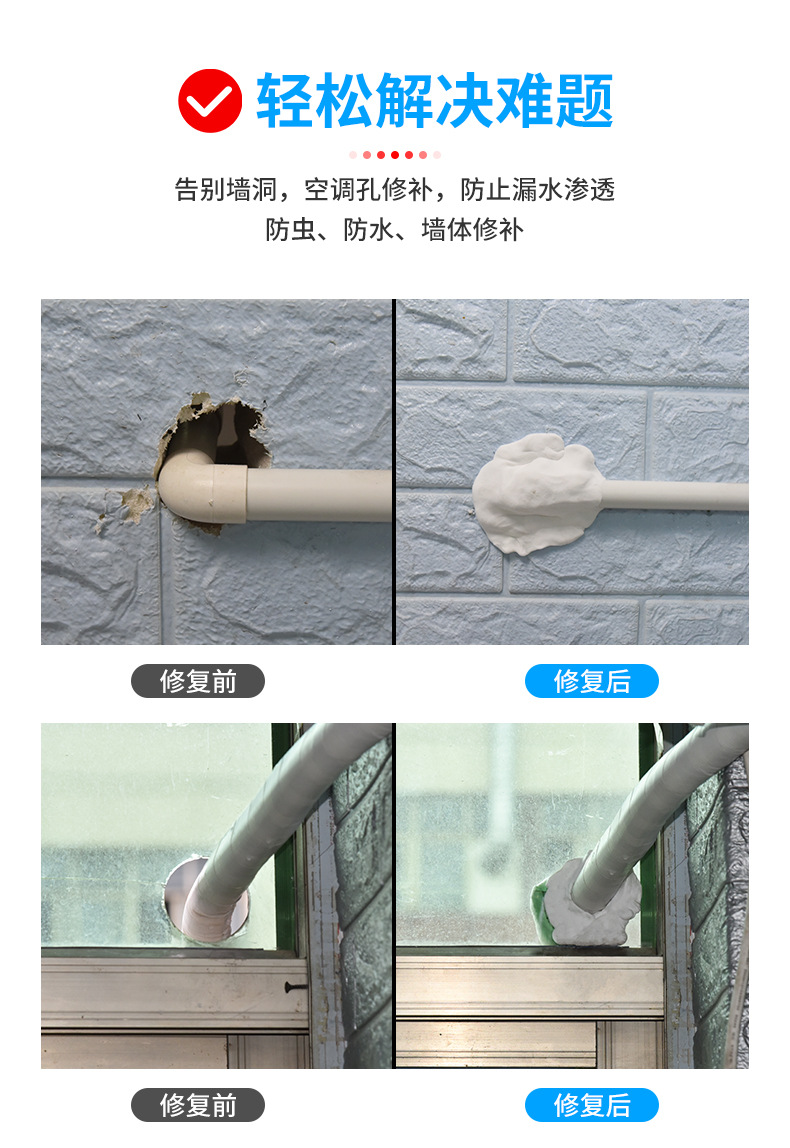 轻松解决难题

告别墙洞，空调孔修补，防止漏水渗透
防虫、防水、墙体修补

修复前

修复后

修复前

修复后