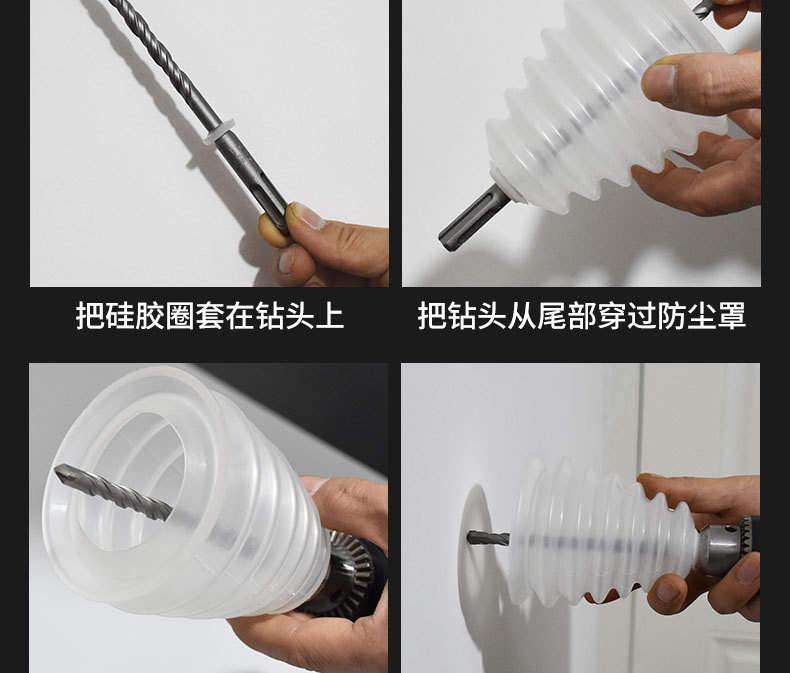 把硅胶圈套在钻头上

把钻头从尾部穿过防尘罩