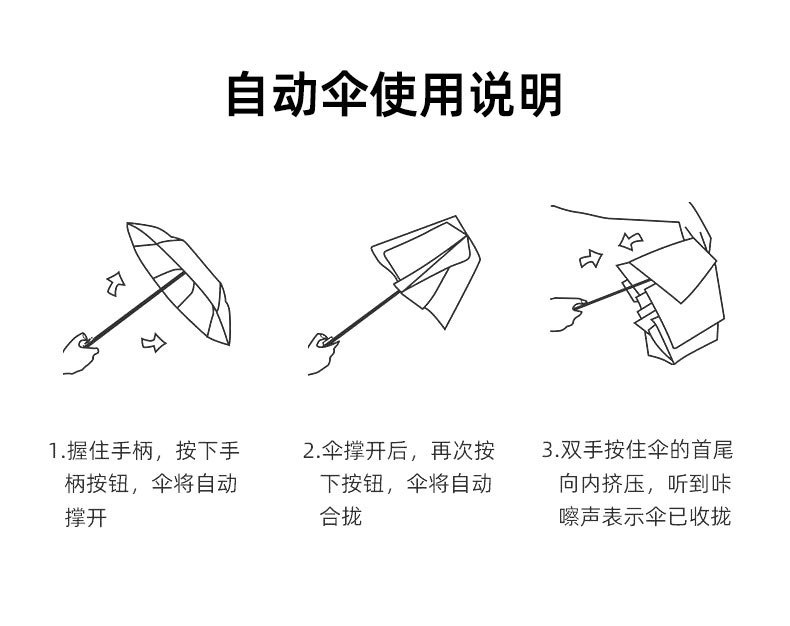 自动伞使用说明

1.握住手柄，按下手柄按钮，伞将自动撑开

2.伞撑开后，再次按下按钮，伞将自动合拢

3.双手按住伞的首尾向内挤压，听到咔嚓声表示伞已收拢