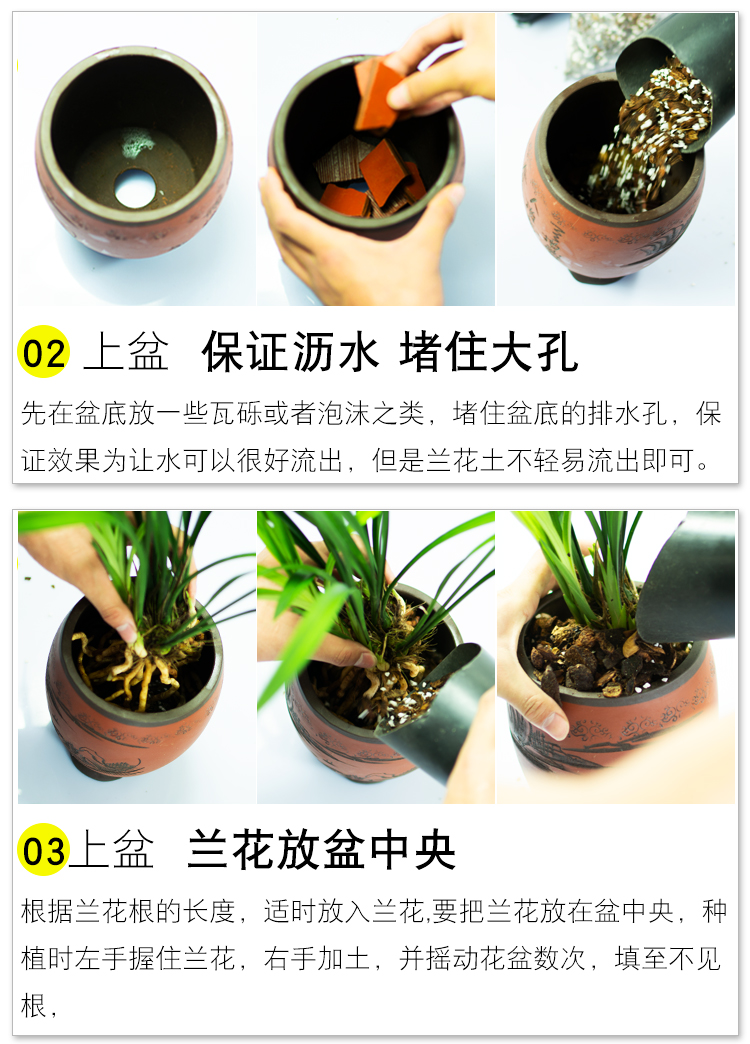 02 上盆 保证沥水 堵住大孔

先在盆底放一些瓦砾或者泡沫之类，堵住盆底的排水孔，保证效果为让水可以很好流出，但是兰花土不轻易流出即可。

03 上盆 兰花放盆中央

根据兰花根的长度，适时放入兰花,要把兰花放在盆中央，种植时左手握住兰花，右手加土，并摇动花盆数次，填至不见根，