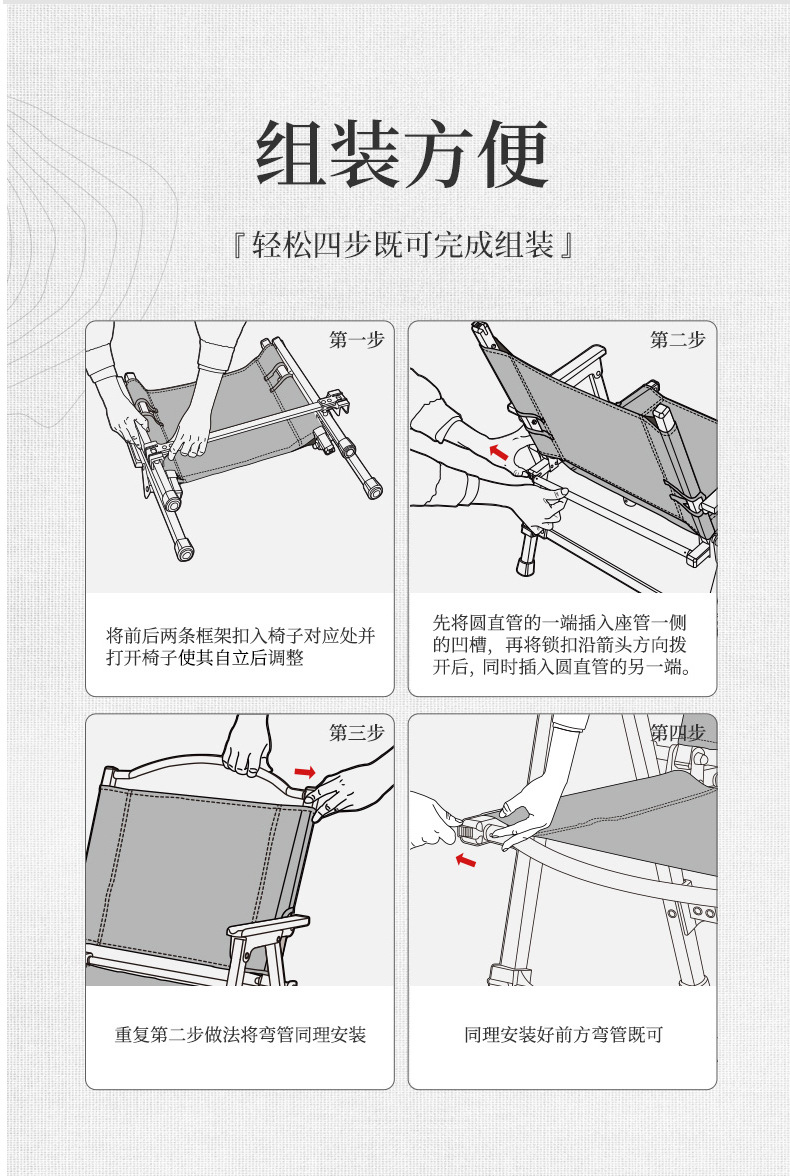 组装方便

『轻松四步既可完成组装』

第一步

将前后两条框架扣入椅子对应处并打开椅子使其自立后调整

第二步

先将圆直管的一端插入座管一侧的凹槽，再将锁扣沿箭头方向拨开后，同时插入圆直管的另一端。

第三步

重复第二步做法将弯管同理安装

第四步

同理安装好前方弯管既可