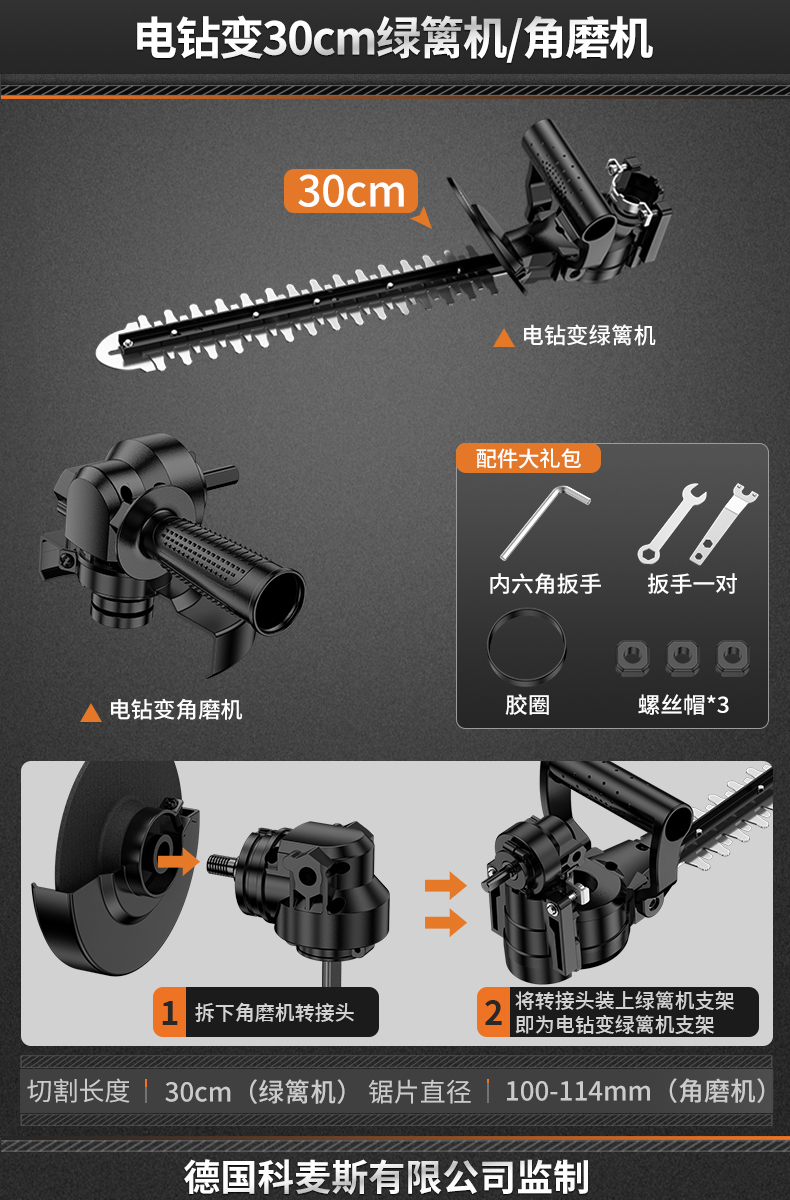 电钻变30cm绿篱机/角磨机

30cm

▲ 电钻变绿篱机

配件大礼包

内六角扳手

扳手一对

胶圈

螺丝帽*3

▲ 电钻变角磨机

1 拆下角磨机转接头

2 将转接头装上绿篱机支架 即为电钻变绿篱机支架

切割长度 | 30cm（绿篱机） 锯片直径 | 100-114mm（角磨机）

德国科麦斯有限公司监制