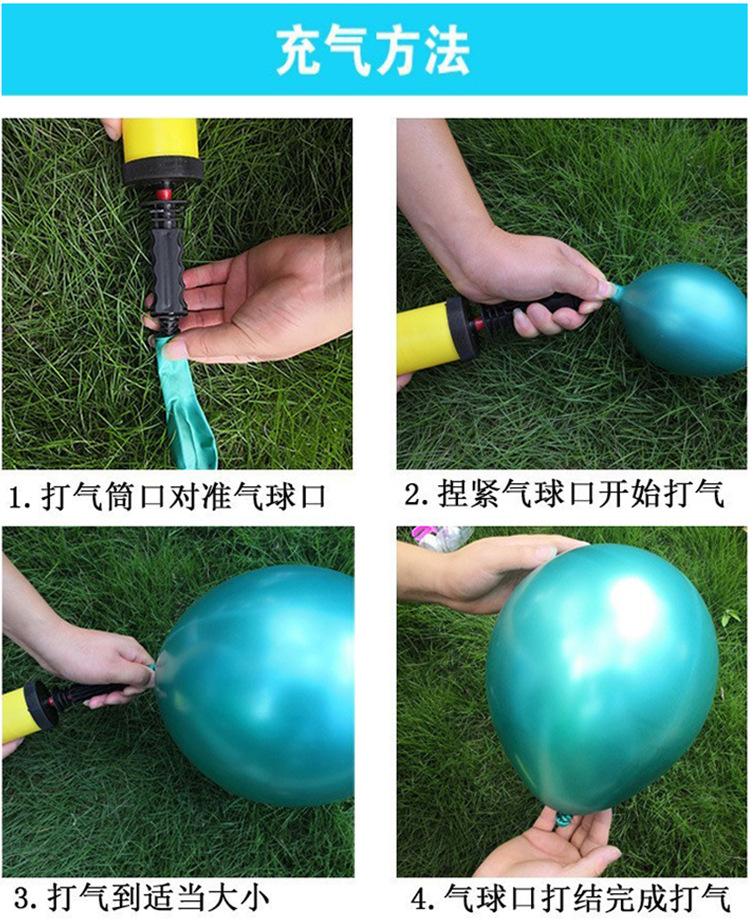 充气方法

1. 打气筒口对准气球口

2. 捏紧气球口开始打气

3. 打气到适当大小

4. 气球口打结完成打气