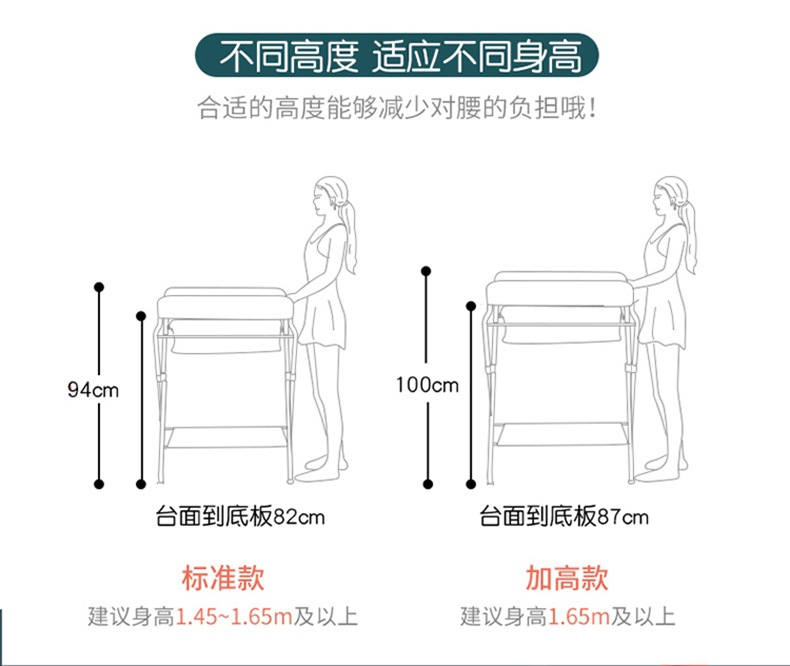 不同高度 适应不同身高

合适的高度能够减少对腰的负担哦！

94cm

台面到底板82cm

标准款

建议身高1.45~1.65m及以上

100cm

台面到底板87cm

加高款

建议身高1.65m及以上