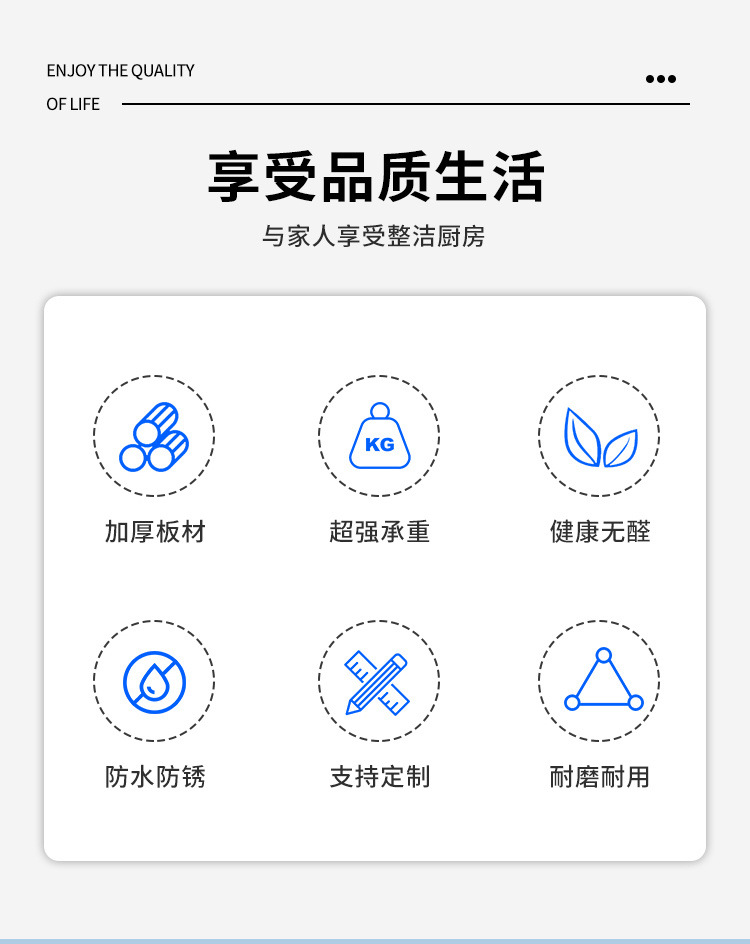 ENJOY THE QUALITY
OF LIFE

享受品质生活

与家人享受整洁厨房

KG

加厚板材

超强承重

健康无醛

防水防锈

支持定制

耐磨耐用