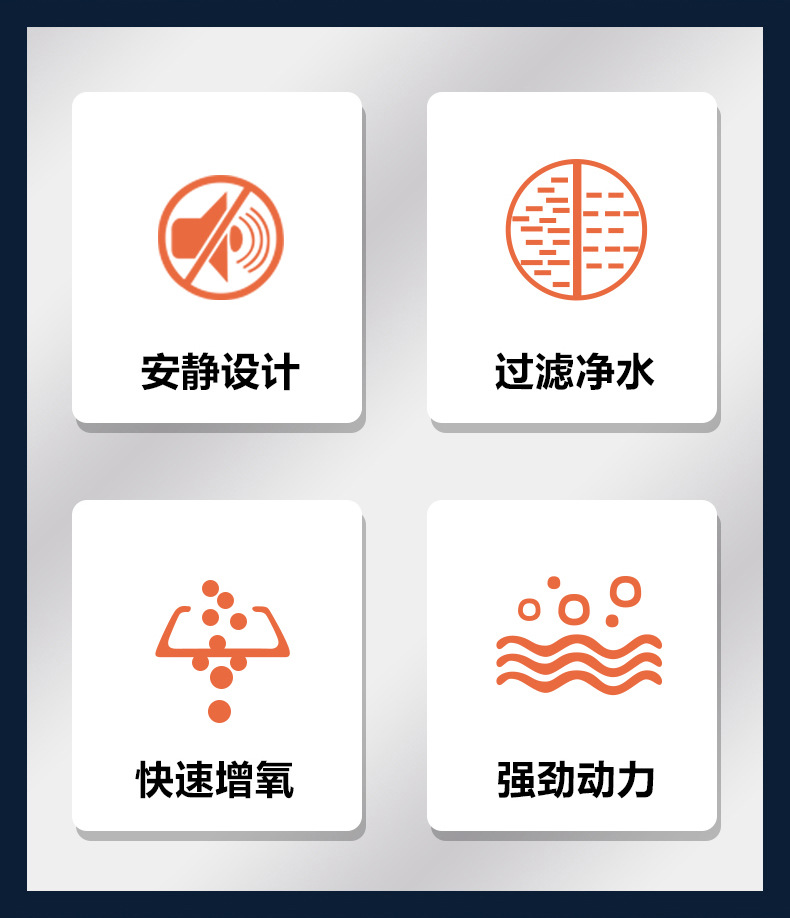 安静设计

过滤净水

快速增氧

强劲动力