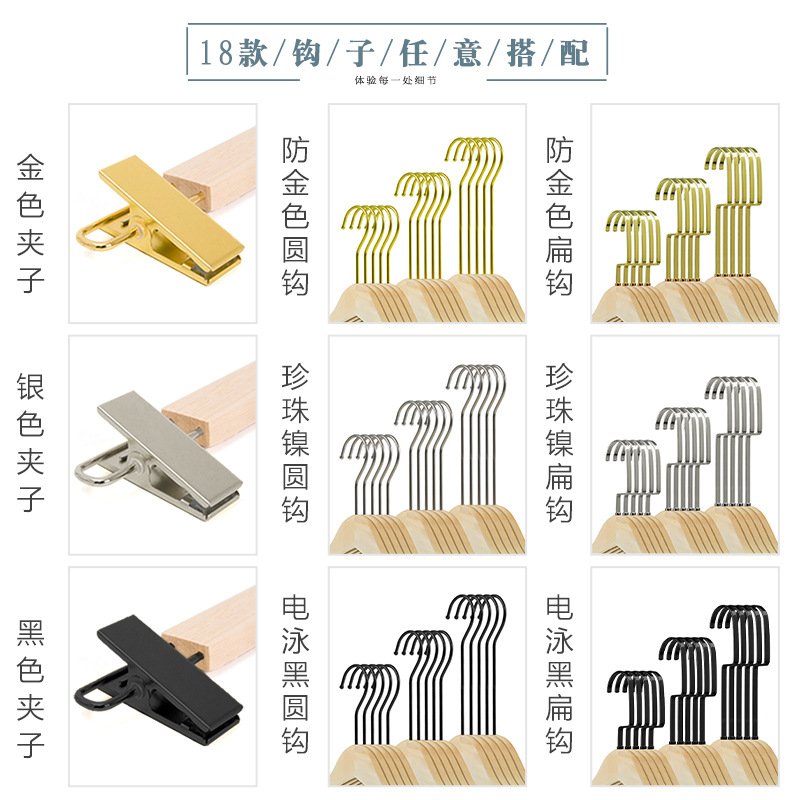 18款/钩/子/任/意/搭/配
体验每一处细节

金色夹子

防金色圆钩

防金色扁钩

银色夹子

珍珠镍圆钩

珍珠镍扁钩

黑色夹子

电泳黑圆钩

电泳黑扁钩