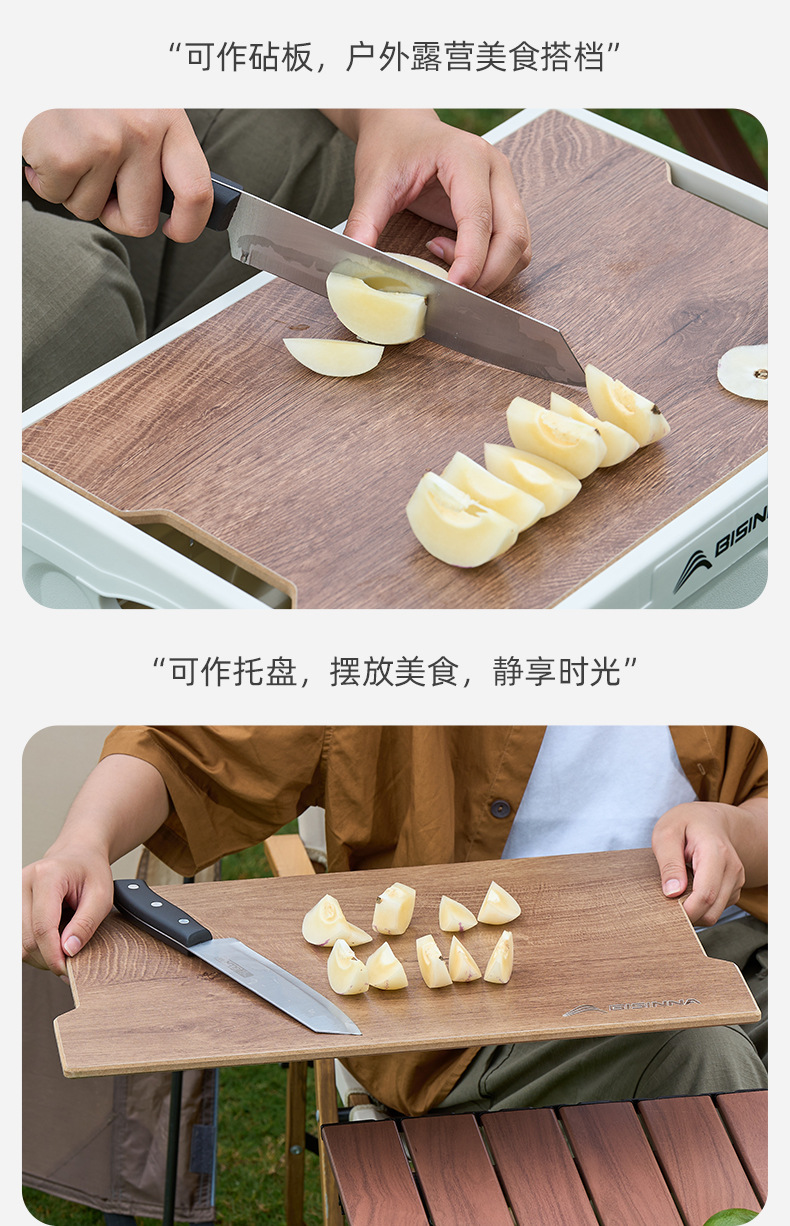 “可作砧板，户外露营美食搭档”

BISIN

“可作托盘，摆放美食，静享时光”

BISINNA