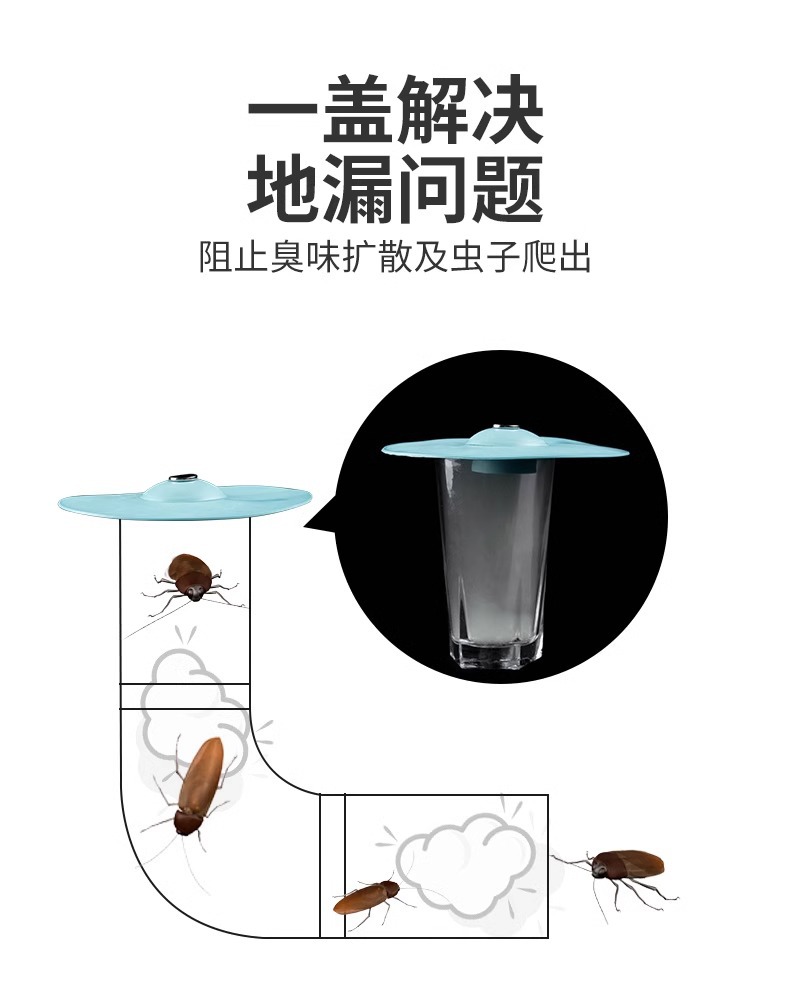 一盖解决
地漏问题
阻止臭味扩散及虫子爬出