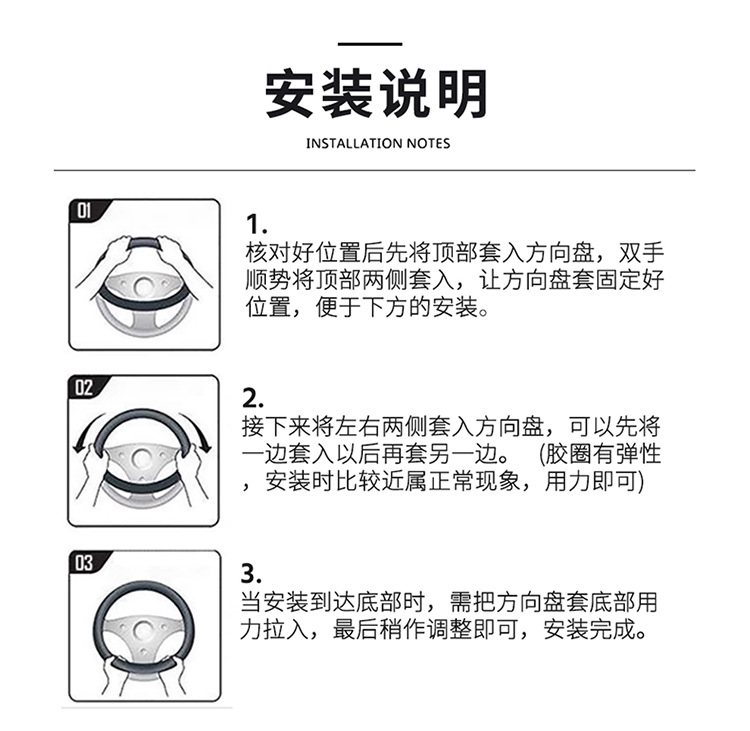 安装说明

INSTALLATION NOTES

01

1.
核对好位置后先将顶部套入方向盘，双手顺势将顶部两侧套入，让方向盘套固定好位置，便于下方的安装。

02

2.
接下来将左右两侧套入方向盘，可以先将一边套入以后再套另一边。 (胶圈有弹性，安装时比较近属正常现象，用力即可)

03

3.
当安装到达底部时，需把方向盘套底部用力拉入，最后稍作调整即可，安装完成。