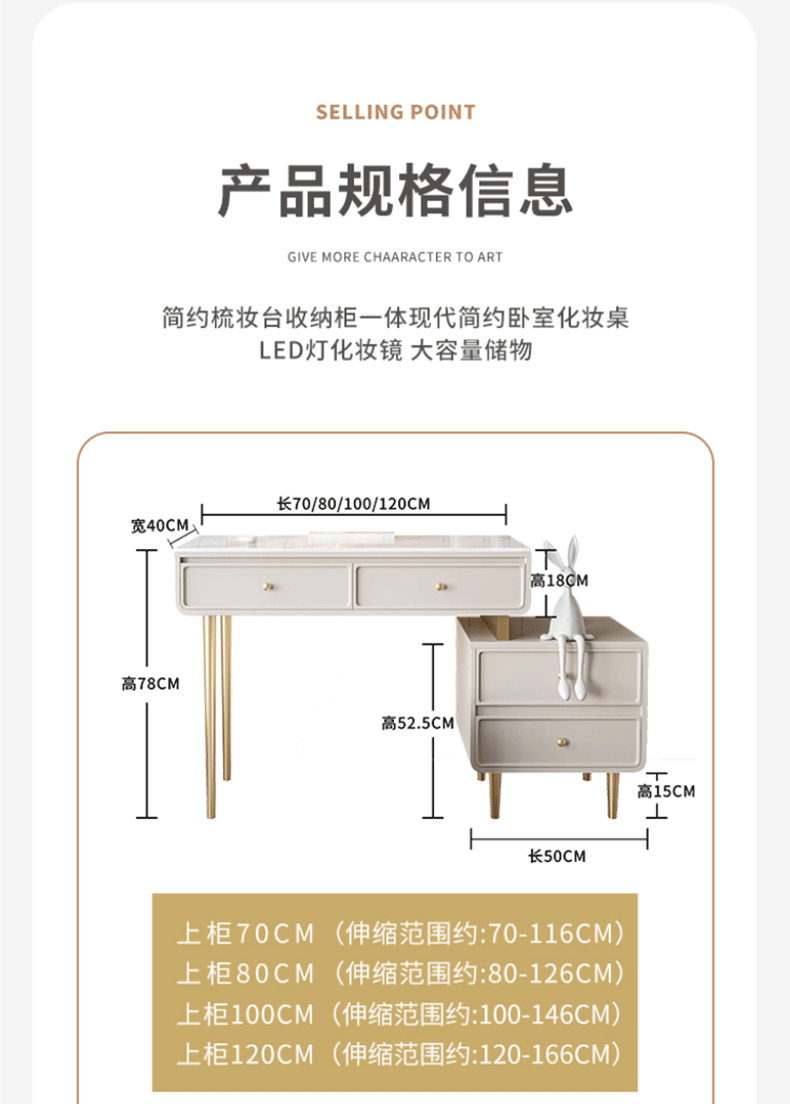 SELLING POINT

产品规格信息

GIVE MORE CHAARACTER TO ART

简约梳妆台收纳柜一体现代简约卧室化妆桌
LED灯化妆镜 大容量储物

长70/80/100/120CM
宽40CM
高18CM
高78CM
高52.5CM
高15CM
长50CM

上柜70CM（伸缩范围约:70-116CM）
上柜80CM（伸缩范围约:80-126CM）
上柜100CM（伸缩范围约:100-146CM）
上柜120CM（伸缩范围约:120-166CM）