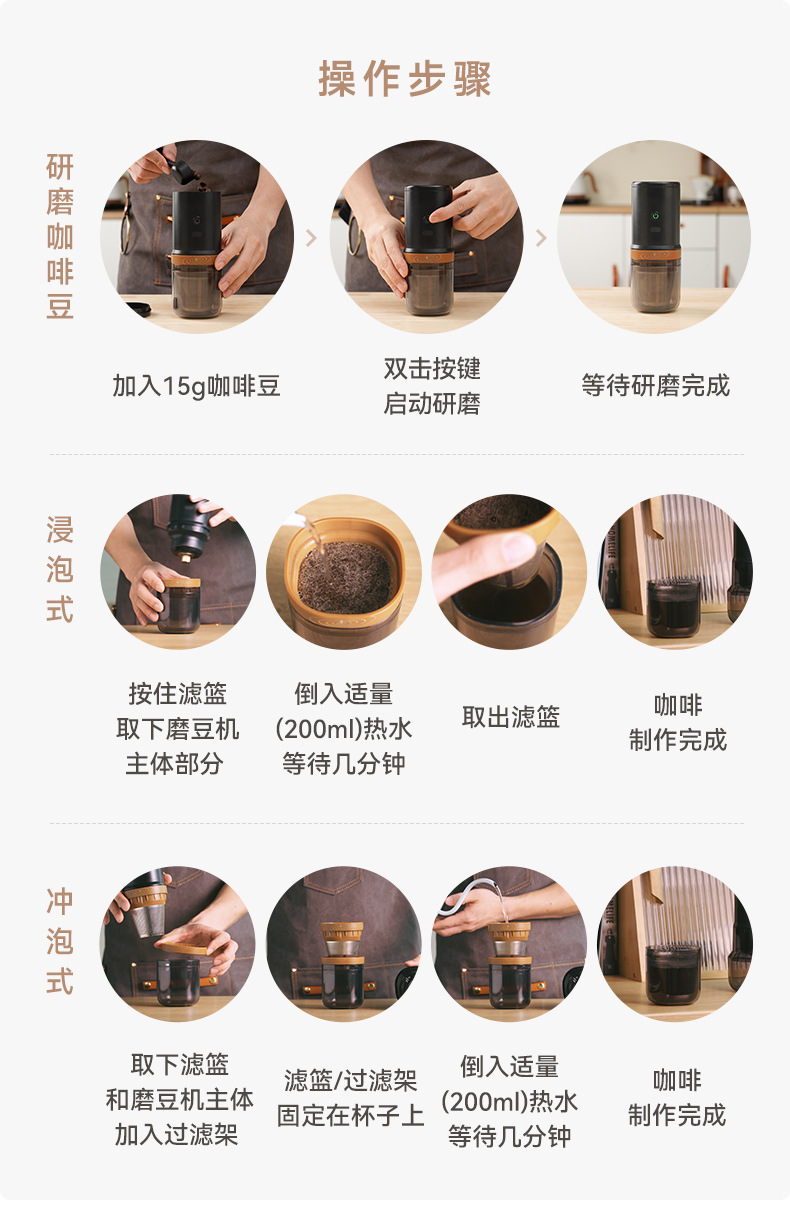 操作步骤

研磨咖啡豆

加入15g咖啡豆

双击按键
启动研磨

等待研磨完成

浸泡式

按住滤篮
取下磨豆机
主体部分

倒入适量
(200ml)热水
等待几分钟

取出滤篮

咖啡
制作完成

冲泡式

取下滤篮
和磨豆机主体
加入过滤架

滤篮/过滤架
固定在杯子上

倒入适量
(200ml)热水
等待几分钟

咖啡
制作完成