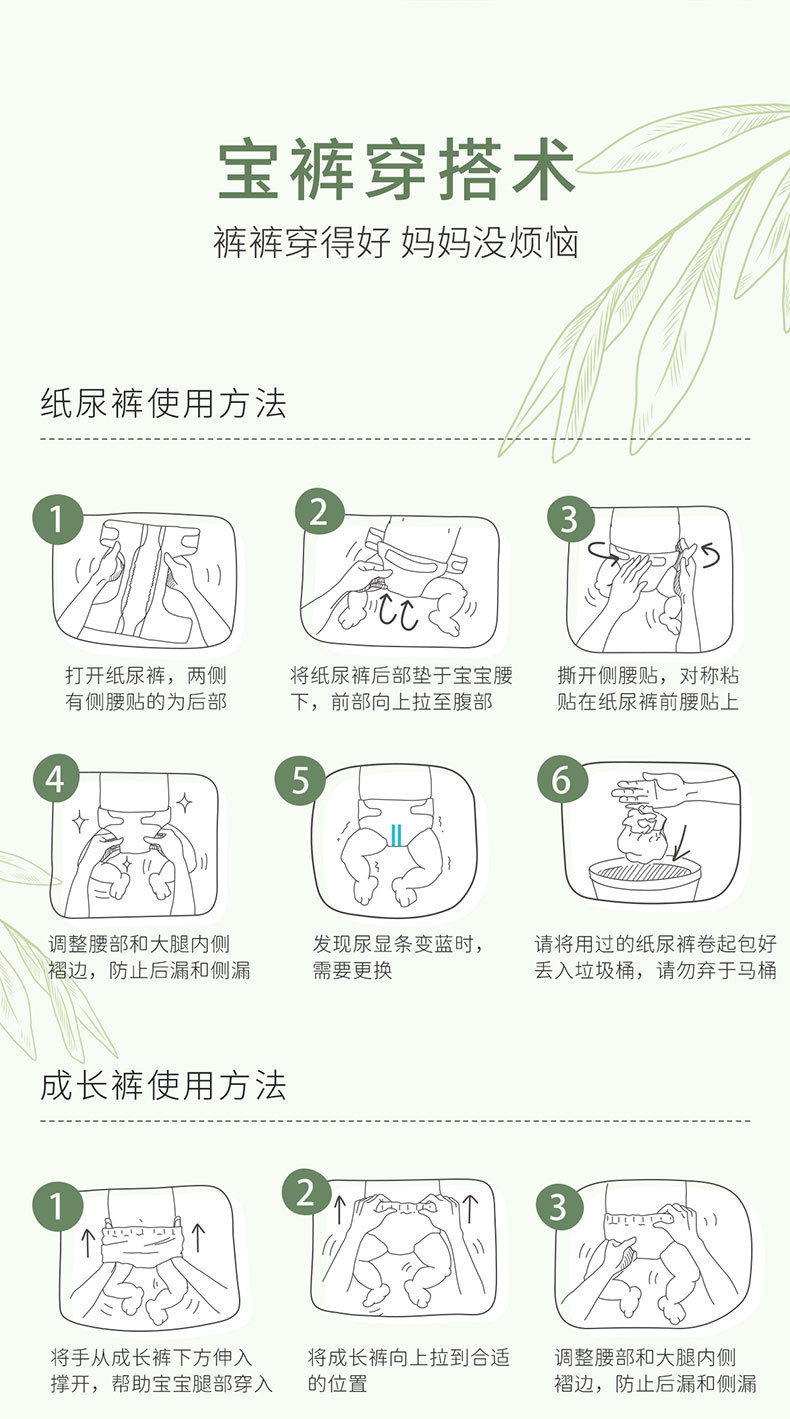 宝裤穿搭术

裤裤穿得好 妈妈没烦恼

纸尿裤使用方法

1

打开纸尿裤，两侧有侧腰贴的为后部

2

将纸尿裤后部垫于宝宝腰下，前部向上拉至腹部

3

撕开侧腰贴，对称粘贴在纸尿裤前腰贴上

4

调整腰部和大腿内侧褶边，防止后漏和侧漏

5

发现尿显条变蓝时，需要更换

6

请将用过的纸尿裤卷起包好丢入垃圾桶，请勿弃于马桶

成长裤使用方法

1

将手从成长裤下方伸入撑开，帮助宝宝腿部穿入

2

将成长裤向上拉到合适的位置

3

调整腰部和大腿内侧褶边，防止后漏和侧漏