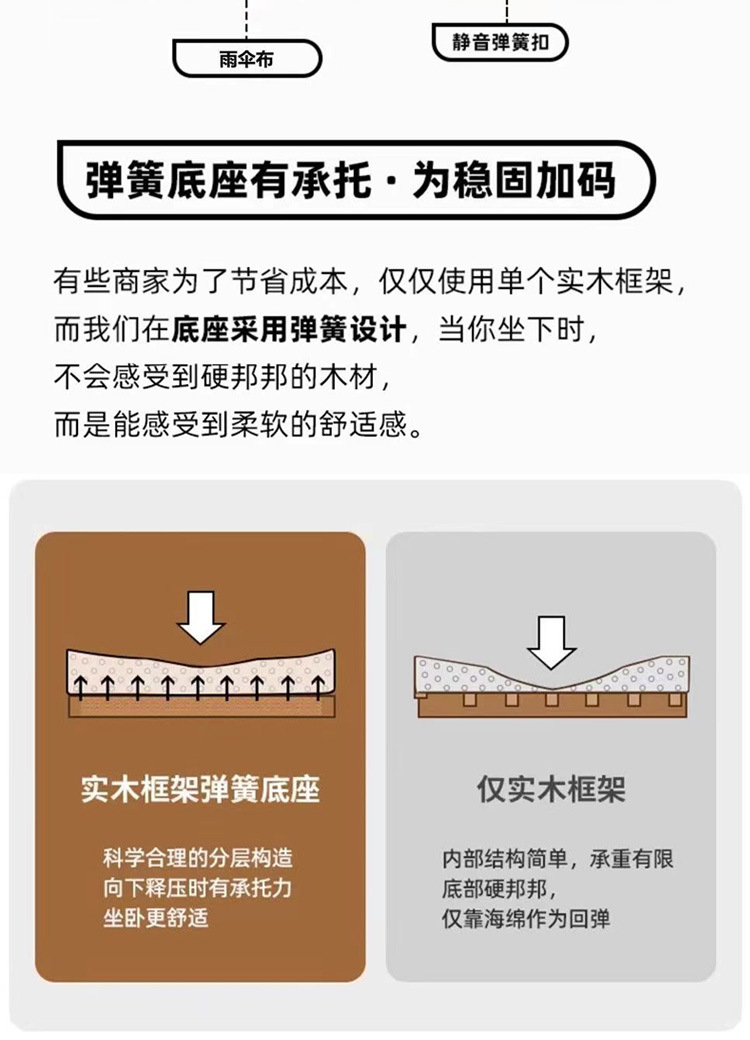 雨伞布

静音弹簧扣

弹簧底座有承托·为稳固加码

有些商家为了节省成本，仅仅使用单个实木框架，
而我们在底座采用弹簧设计，当你坐下时，
不会感受到硬邦邦的木材，
而是能感受到柔软的舒适感。

实木框架弹簧底座

科学合理的分层构造
向下释压时有承托力
坐卧更舒适

仅实木框架

内部结构简单，承重有限
底部硬邦邦，
仅靠海绵作为回弹