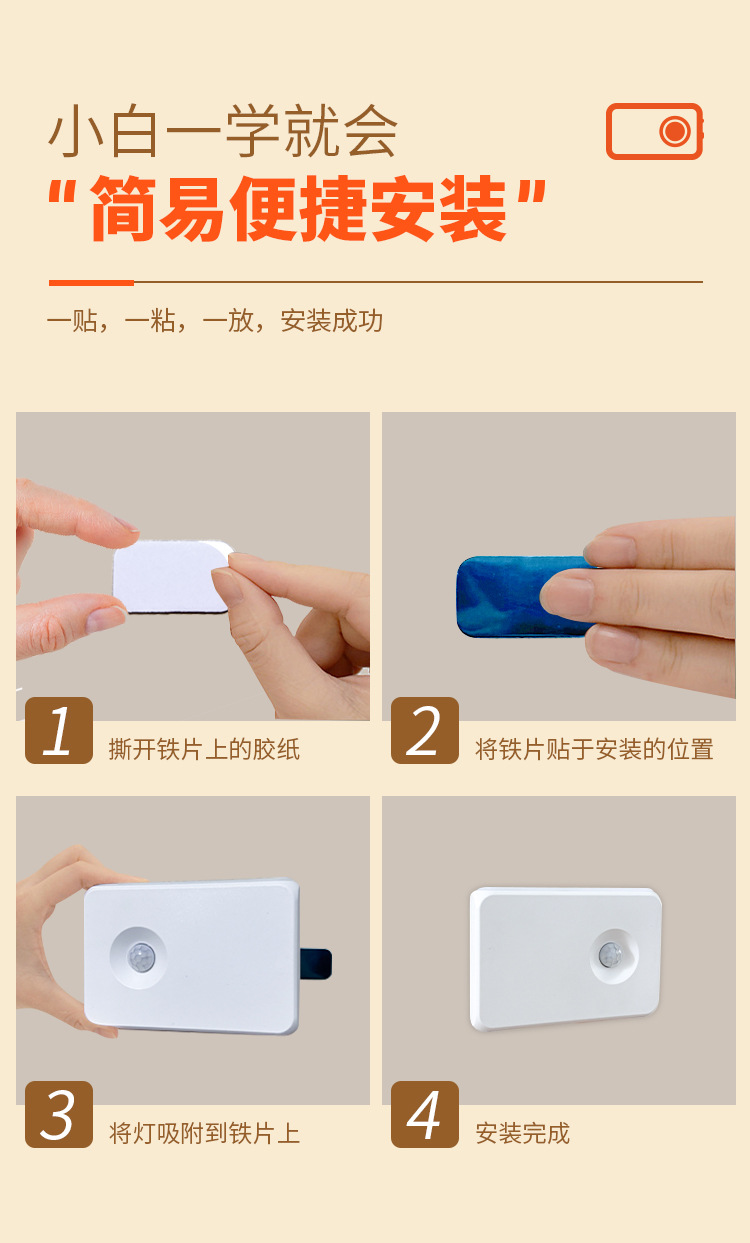 小白一学就会

"简易便捷安装"

一贴，一粘，一放，安装成功

1 撕开铁片上的胶纸

2 将铁片贴于安装的位置

3 将灯吸附到铁片上

4 安装完成