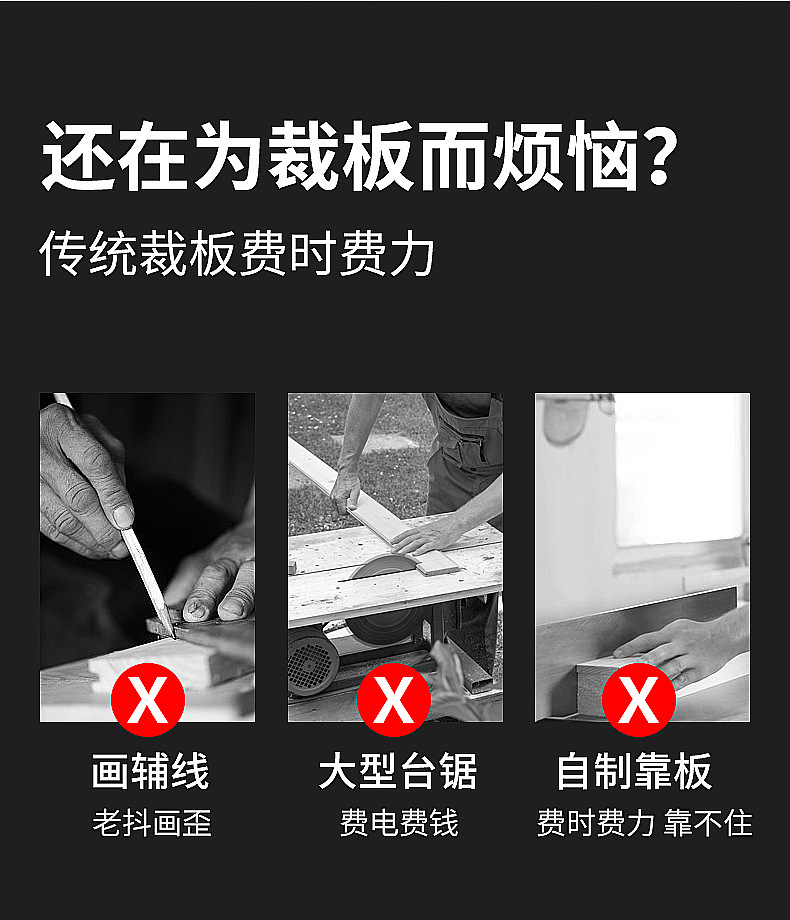 还在为裁板而烦恼?

传统裁板费时费力

X

画辅线

老抖画歪

X

大型台锯

费电费钱

X

自制靠板

费时费力 靠不住