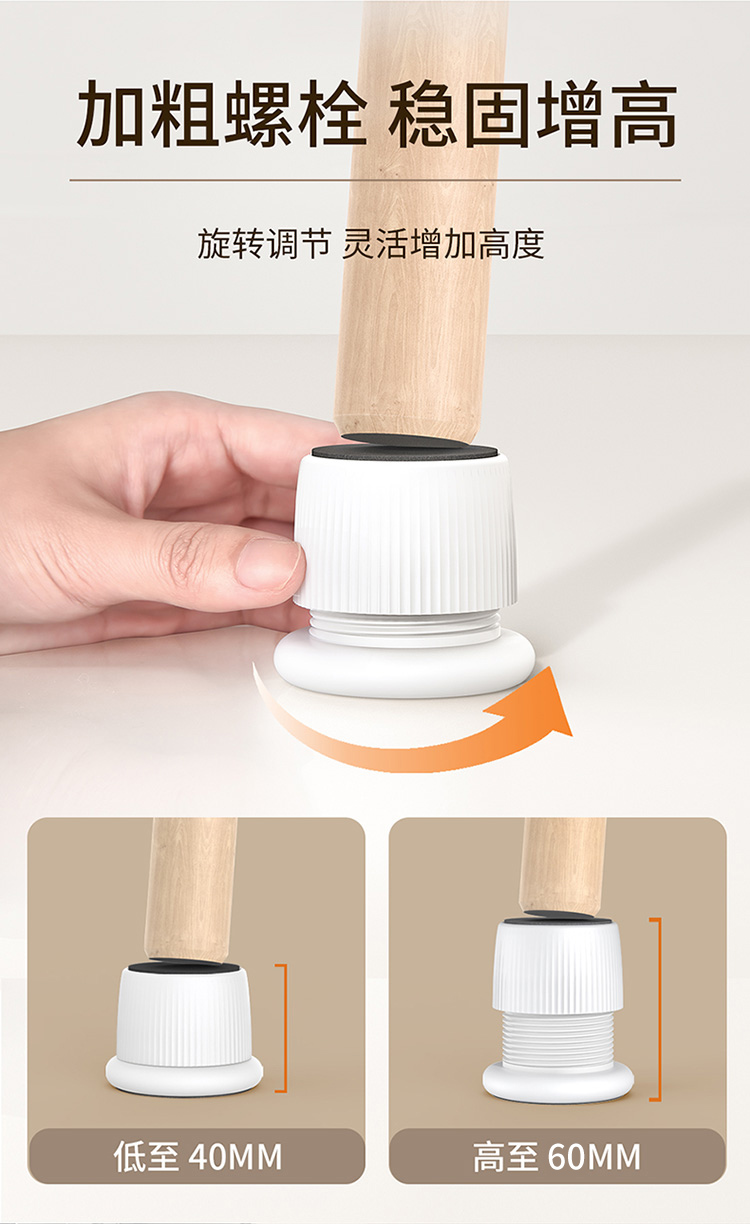 加粗螺栓 稳固增高

旋转调节 灵活增加高度

低至 40MM

高至 60MM