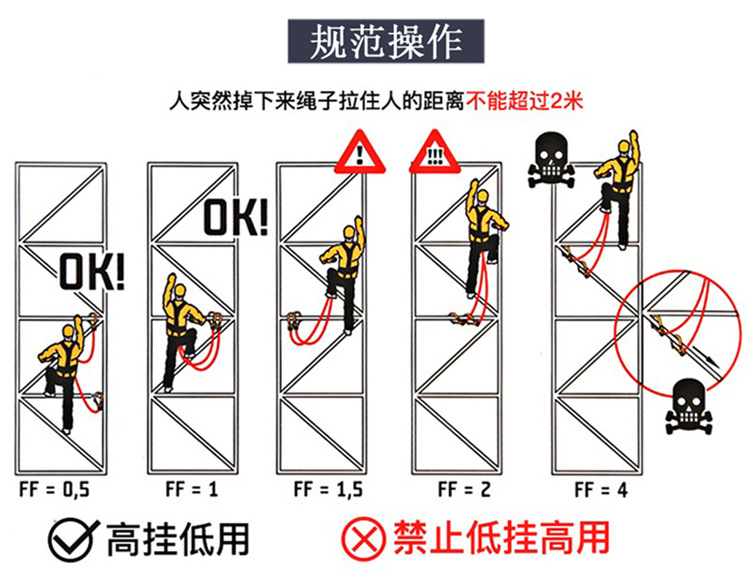 规范操作

人突然掉下来绳子拉住人的距离不能超过2米

OK!

OK!

!

!!!

FF = 0,5

FF = 1

FF = 1,5

FF = 2

FF = 4

高挂低用

禁止低挂高用