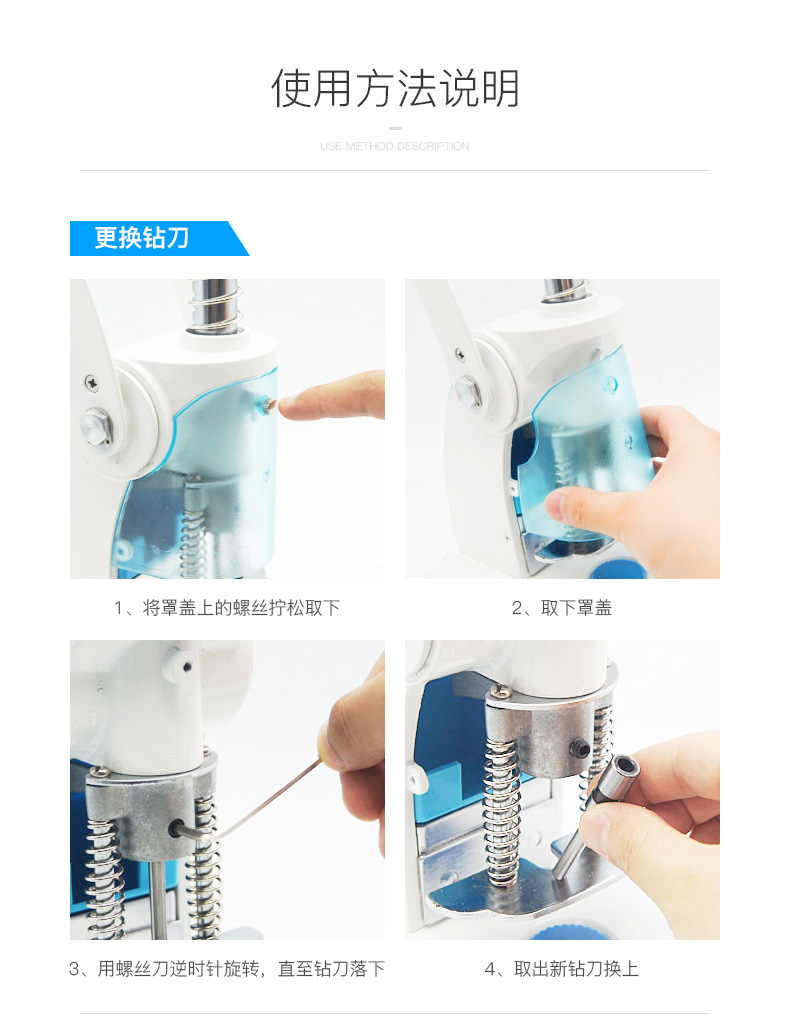 使用方法说明

USE METHOD DESCRIPTION

更换钻刀

1、将罩盖上的螺丝拧松取下

2、取下罩盖

3、用螺丝刀逆时针旋转，直至钻刀落下

4、取出新钻刀换上