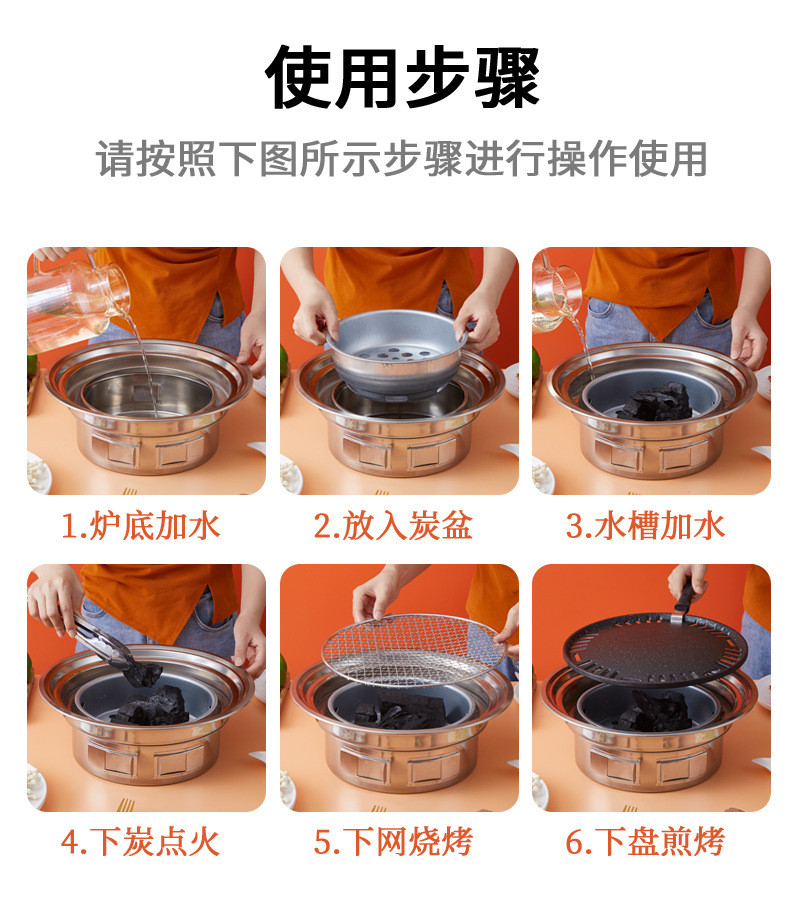 使用步骤

请按照下图所示步骤进行操作使用

1.炉底加水

2.放入炭盆

3.水槽加水

4.下炭点火

5.下网烧烤

6.下盘煎烤