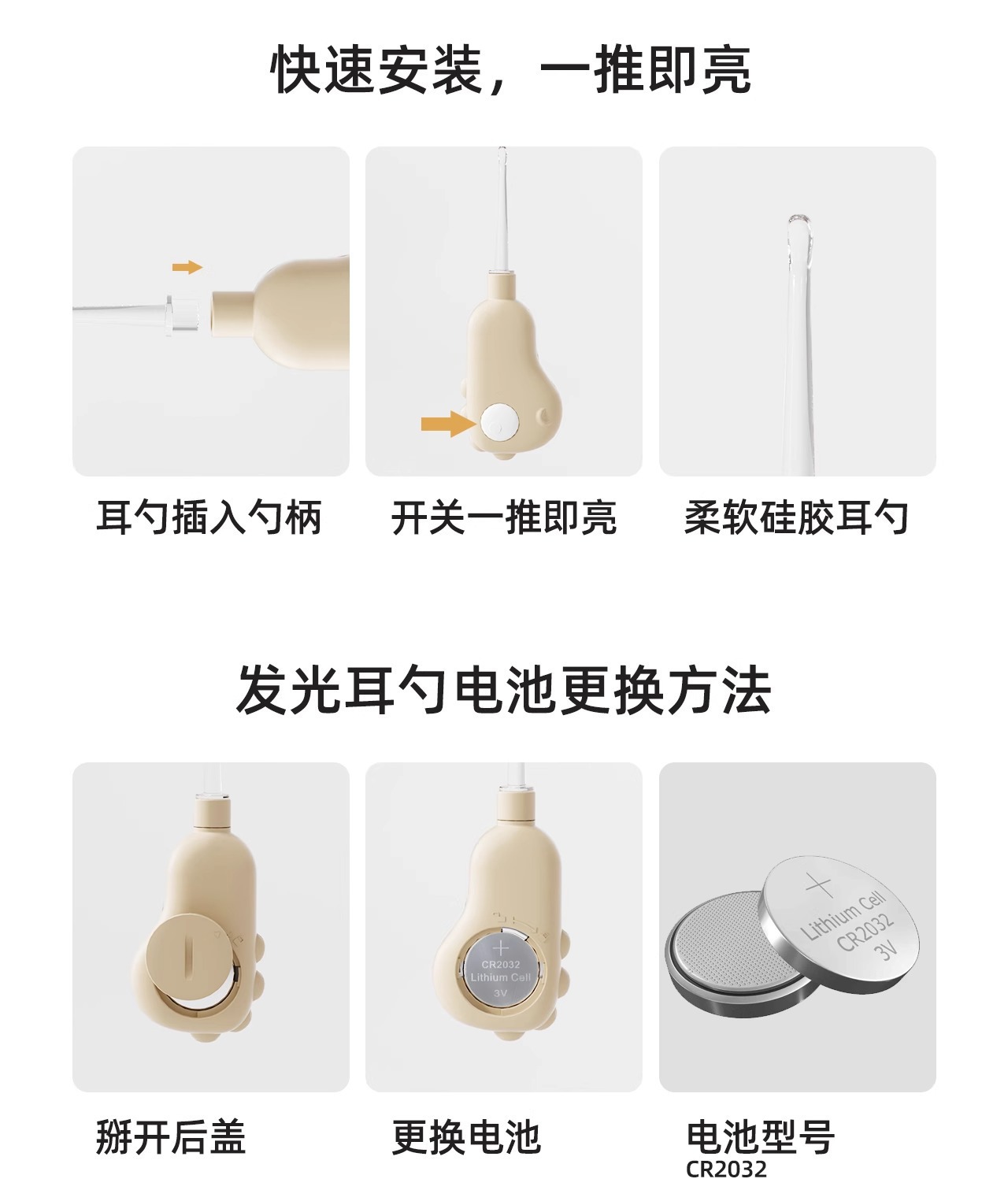 快速安装，一推即亮

耳勺插入勺柄

开关一推即亮

柔软硅胶耳勺

发光耳勺电池更换方法

+
CR2032
Lithium Cell
3V

+
Lithium Cell
CR2032
3V

掰开后盖

更换电池

电池型号
CR2032