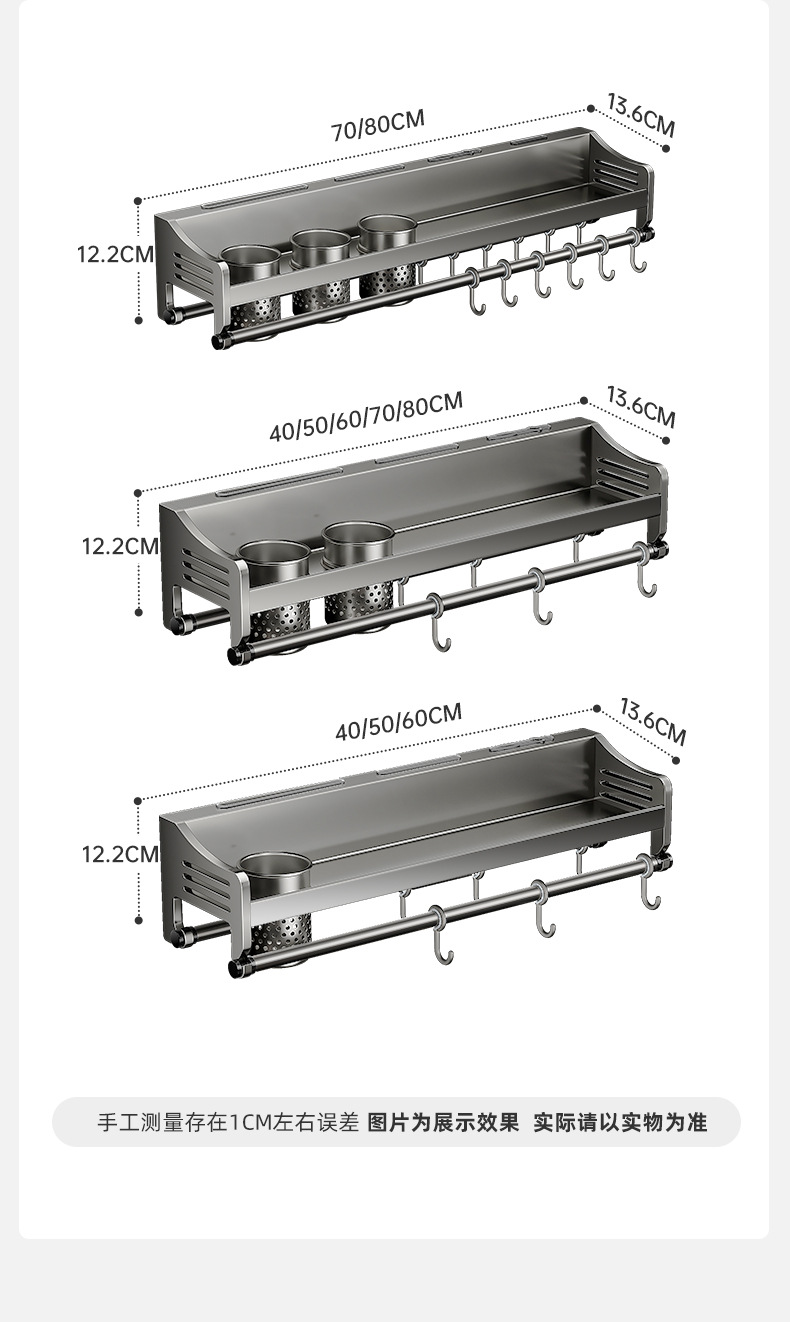 70/80CM
13.6CM
12.2CM

40/50/60/70/80CM
13.6CM
12.2CM

40/50/60CM
13.6CM
12.2CM

手工测量存在1CM左右误差 图片为展示效果 实际请以实物为准