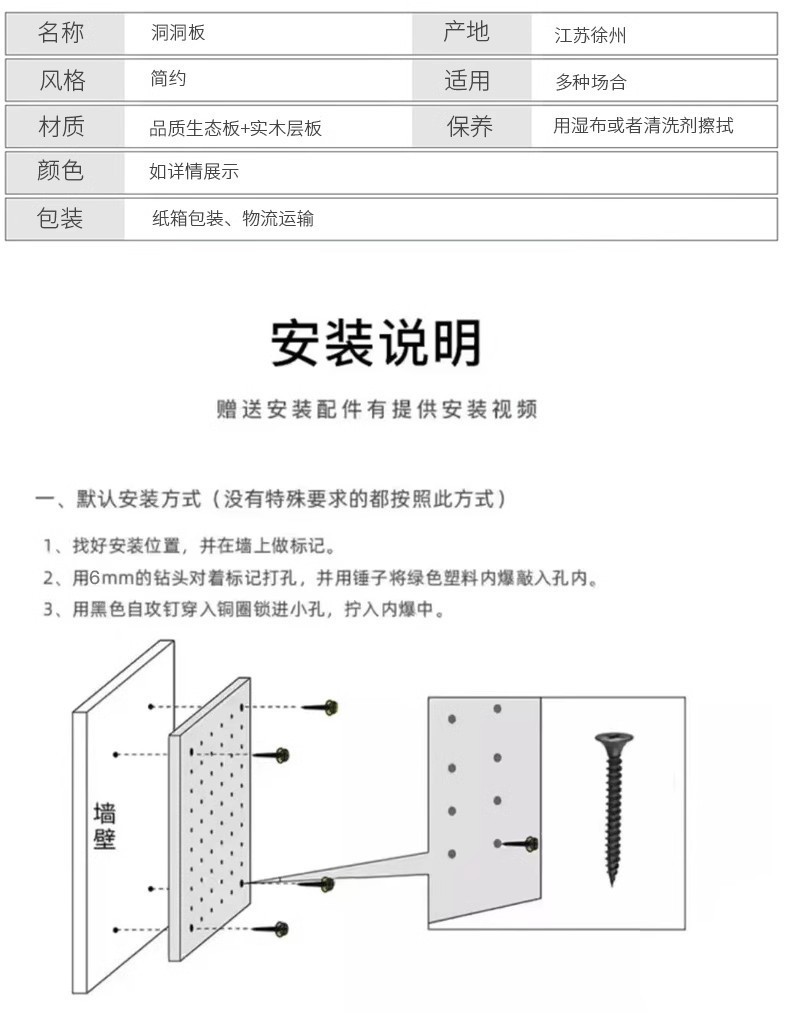 | 名称 | 洞洞板 | 产地 | 江苏徐州 |
|---|---|---|---|
| 风格 | 简约 | 适用 | 多种场合 |
| 材质 | 品质生态板+实木层板 | 保养 | 用湿布或者清洗剂擦拭 |
| 颜色 | 如详情展示 | | |
| 包装 | 纸箱包装、物流运输 | | |

安装说明

赠送安装配件有提供安装视频

一、默认安装方式（没有特殊要求的都按照此方式）

1、找好安装位置，并在墙上做标记。
2、用6mm的钻头对着标记打孔，并用锤子将绿色塑料内爆敲入孔内。
3、用黑色自攻钉穿入铜圈锁进小孔，拧入内爆中。

墙壁