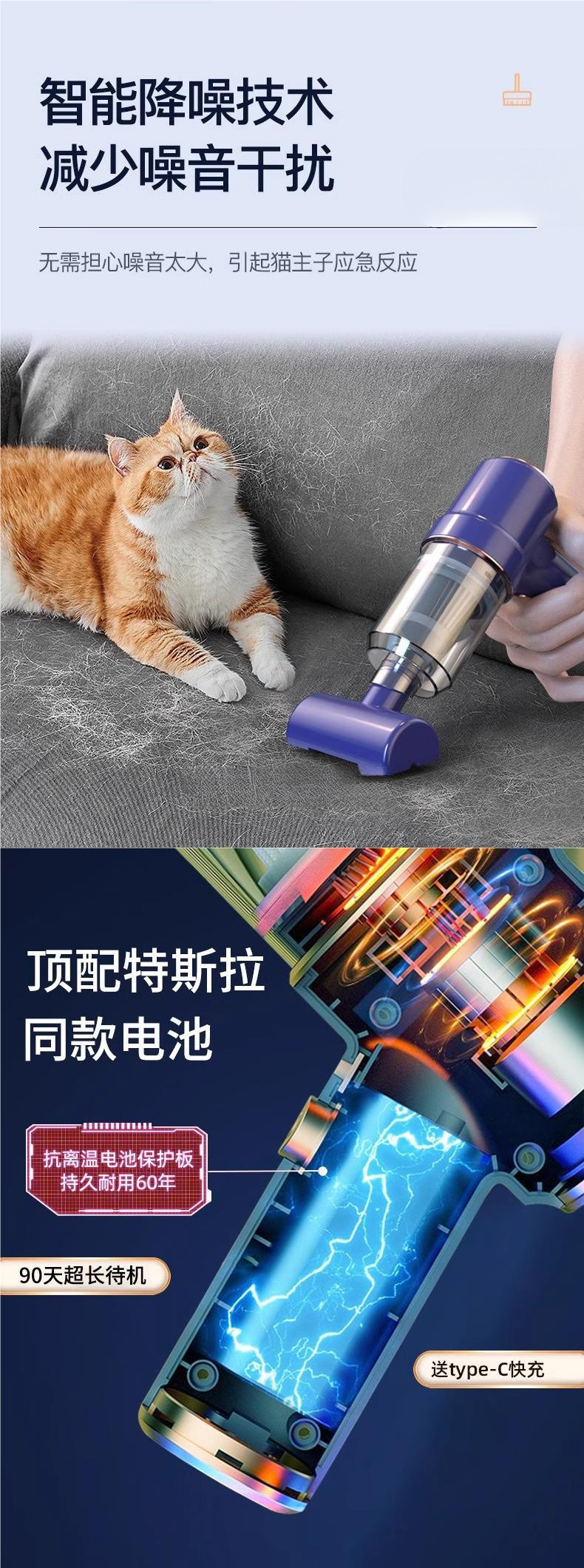 智能降噪技术
减少噪音干扰

无需担心噪音太大，引起猫主子应急反应

顶配特斯拉
同款电池

抗离温电池保护板
持久耐用60年

90天超长待机

送type-C快充