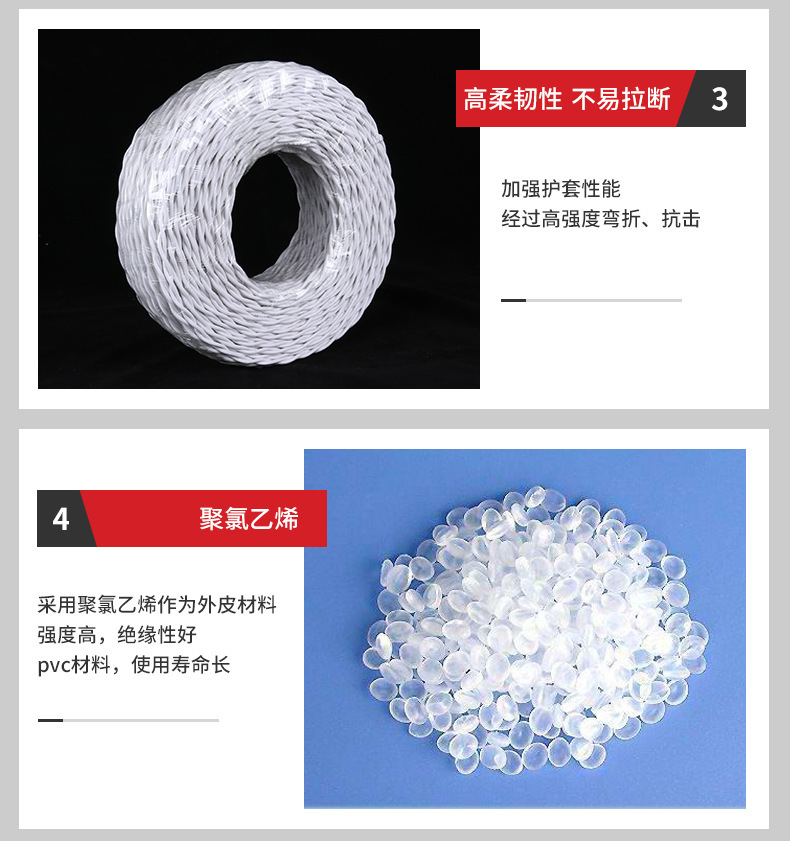 高柔韧性 不易拉断 3

加强护套性能
经过高强度弯折、抗击

4 聚氯乙烯

采用聚氯乙烯作为外皮材料
强度高，绝缘性好
pvc材料，使用寿命长