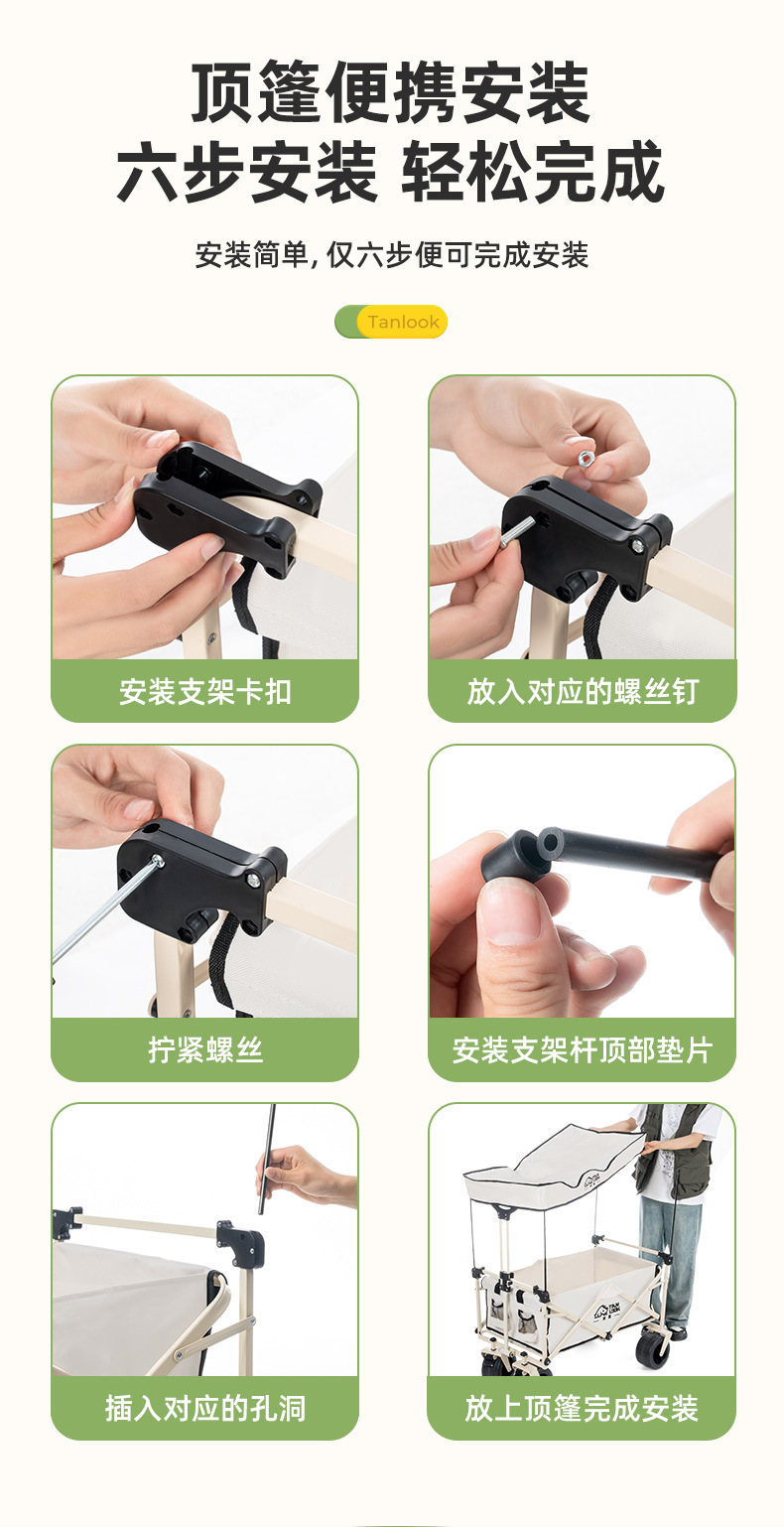 顶篷便携安装
六步安装 轻松完成

安装简单, 仅六步便可完成安装

Tanlook

安装支架卡扣

放入对应的螺丝钉

拧紧螺丝

安装支架杆顶部垫片

插入对应的孔洞

放上顶篷完成安装