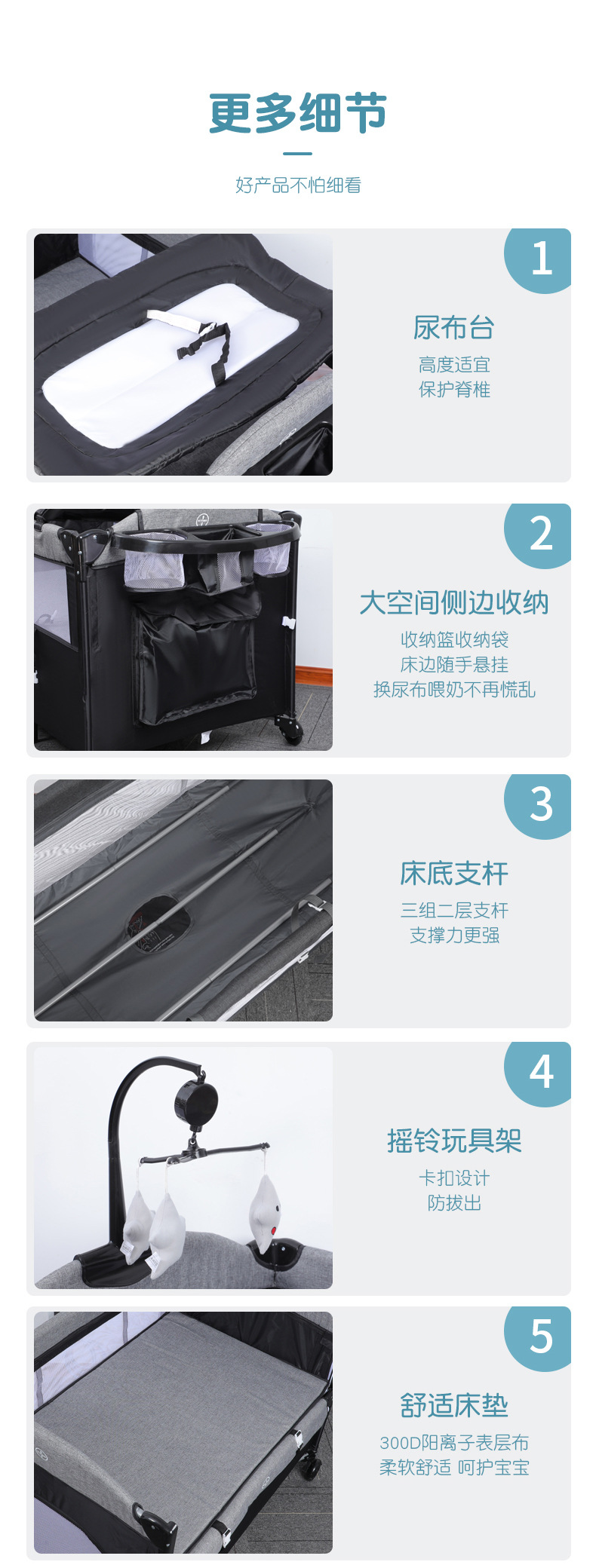 更多细节

好产品不怕细看

1

尿布台

高度适宜
保护脊椎

2

大空间侧边收纳

收纳篮收纳袋
床边随手悬挂
换尿布喂奶不再慌乱

3

床底支杆

三组二层支杆
支撑力更强

4

摇铃玩具架

卡扣设计
防拔出

5

舒适床垫

300D阳离子表层布
柔软舒适 呵护宝宝