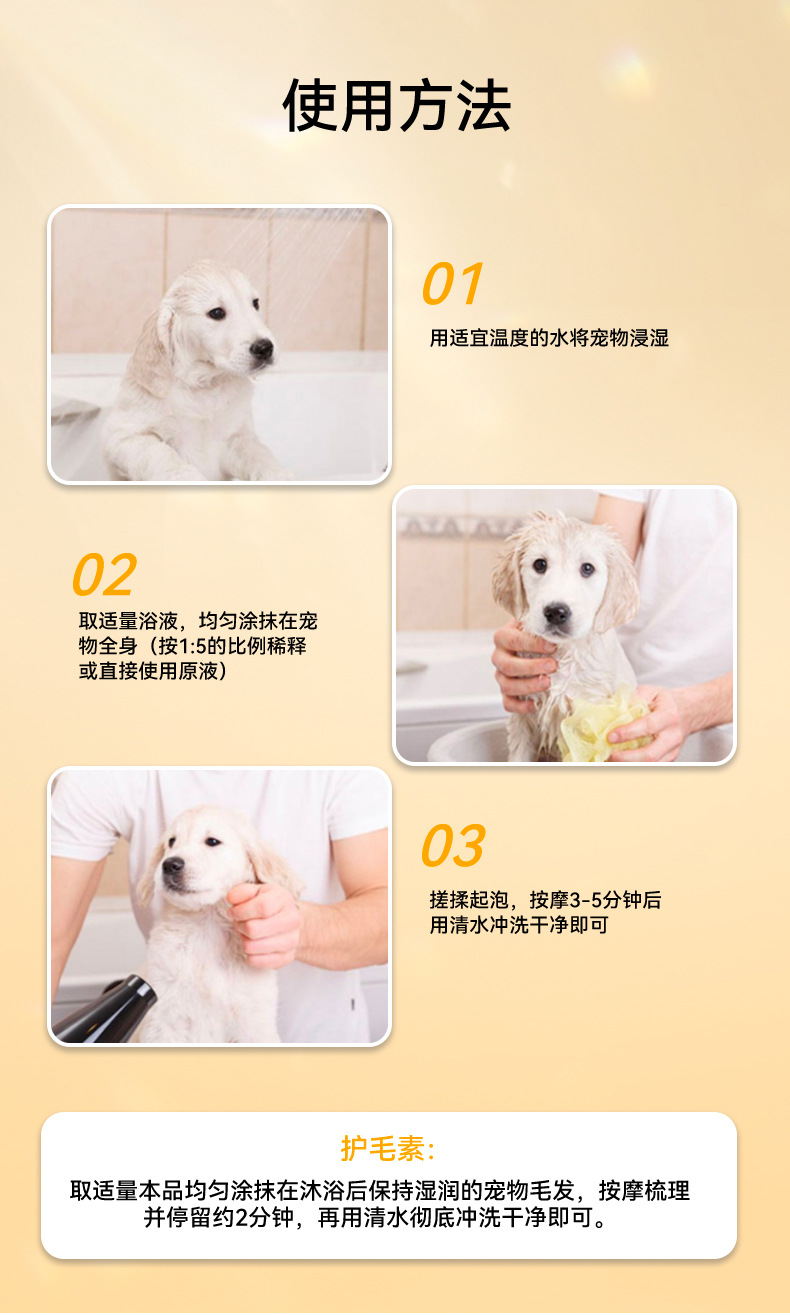 使用方法

01
用适宜温度的水将宠物浸湿

02
取适量浴液，均匀涂抹在宠物全身（按1:5的比例稀释或直接使用原液）

03
搓揉起泡，按摩3-5分钟后用清水冲洗干净即可

护毛素:
取适量本品均匀涂抹在沐浴后保持湿润的宠物毛发，按摩梳理并停留约2分钟，再用清水彻底冲洗干净即可。