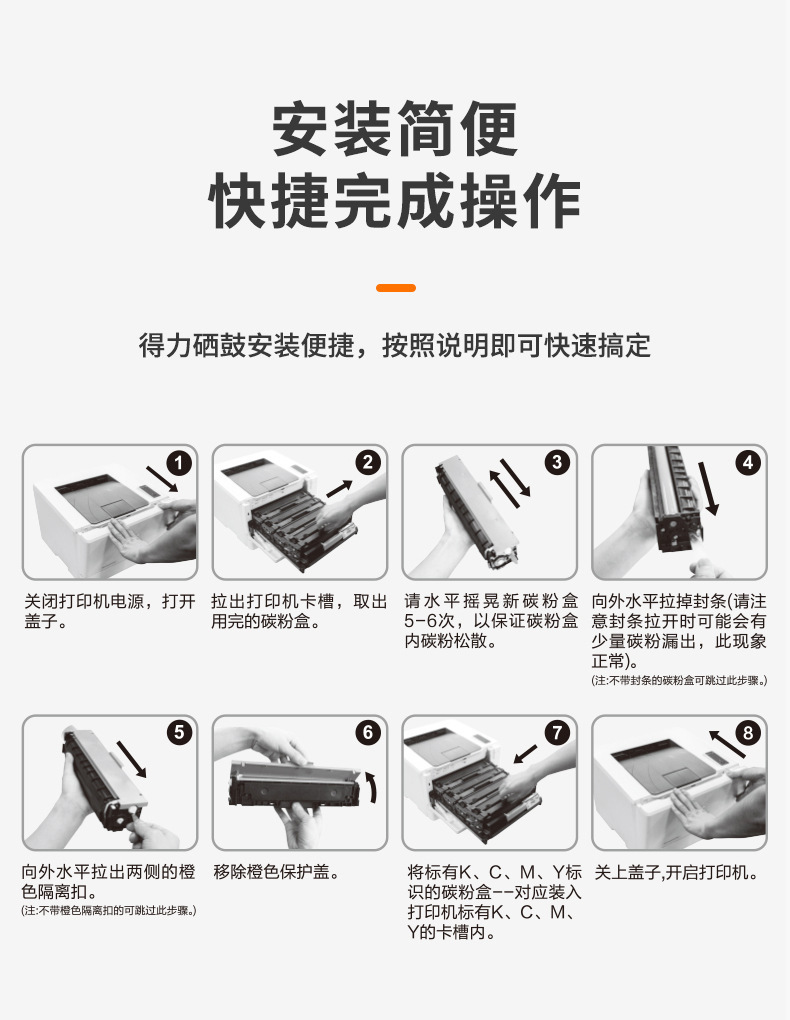 安装简便
快捷完成操作

得力硒鼓安装便捷，按照说明即可快速搞定

1
关闭打印机电源，打开盖子。

2
拉出打印机卡槽，取出用完的碳粉盒。

3
请水平摇晃新碳粉盒5-6次，以保证碳粉盒内碳粉松散。

4
向外水平拉掉封条(请注意封条拉开时可能会有少量碳粉漏出，此现象正常)。
(注:不带封条的碳粉盒可跳过此步骤。)

5
向外水平拉出两侧的橙色隔离扣。
(注:不带橙色隔离扣的可跳过此步骤。)

6
移除橙色保护盖。

7
将标有K、C、M、Y标识的碳粉盒--对应装入打印机标有K、C、M、Y的卡槽内。

8
关上盖子,开启打印机。