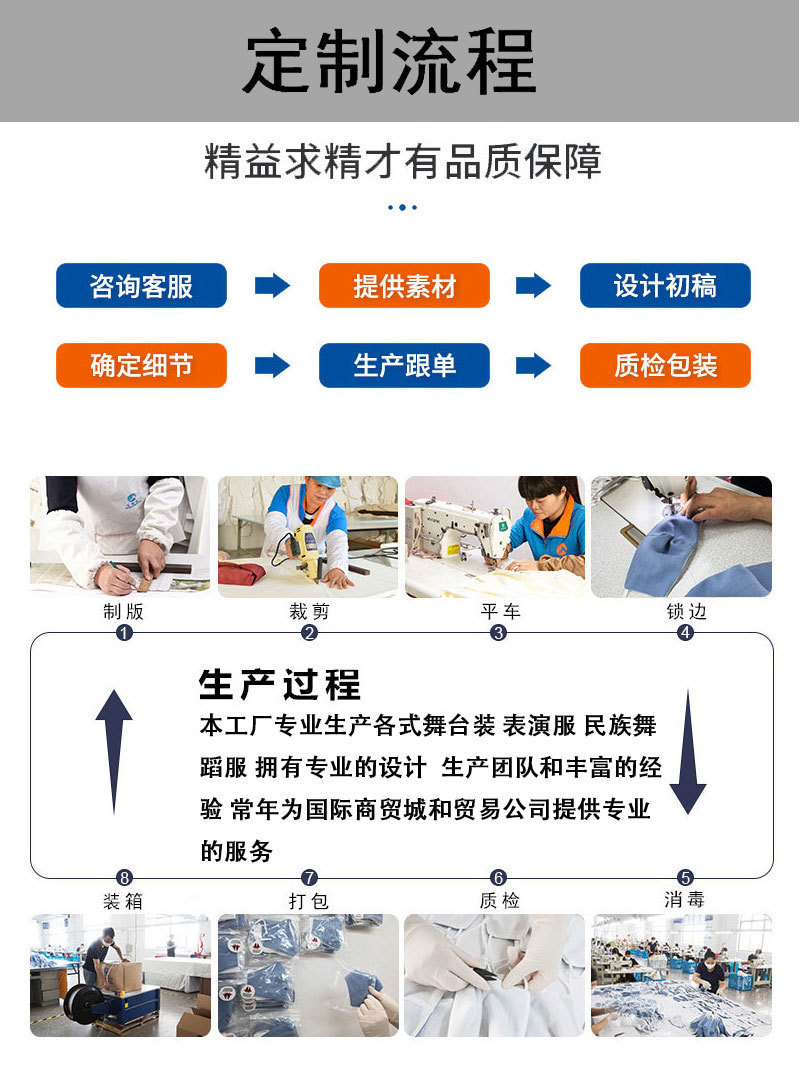 定制流程

精益求精才有品质保障

咨询客服 提供素材 设计初稿

确定细节 生产跟单 质检包装

制版 1
裁剪 2
平车 3
锁边 4

生产过程

本工厂专业生产各式舞台装 表演服 民族舞蹈服 拥有专业的设计 生产团队和丰富的经验 常年为国际商贸城和贸易公司提供专业的服务

8 装箱
7 打包
6 质检
5 消毒