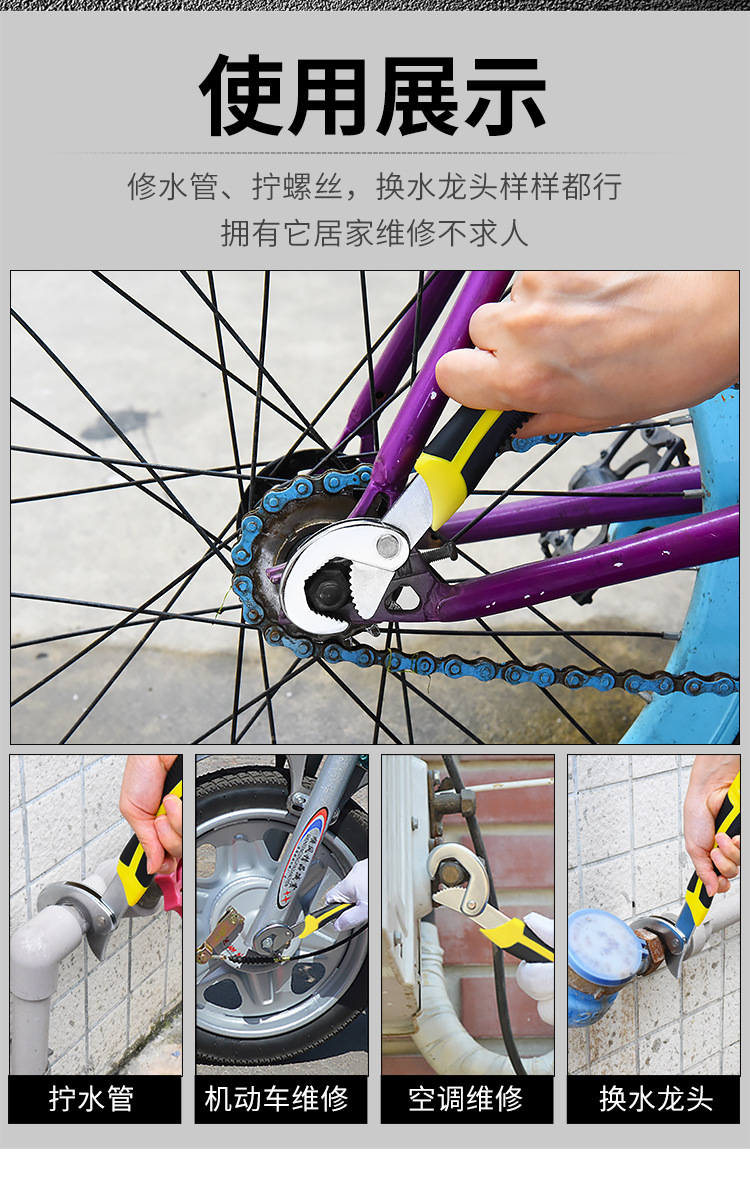 使用展示

修水管、拧螺丝，换水龙头样样都行
拥有它居家维修不求人

拧水管

机动车维修

空调维修

换水龙头