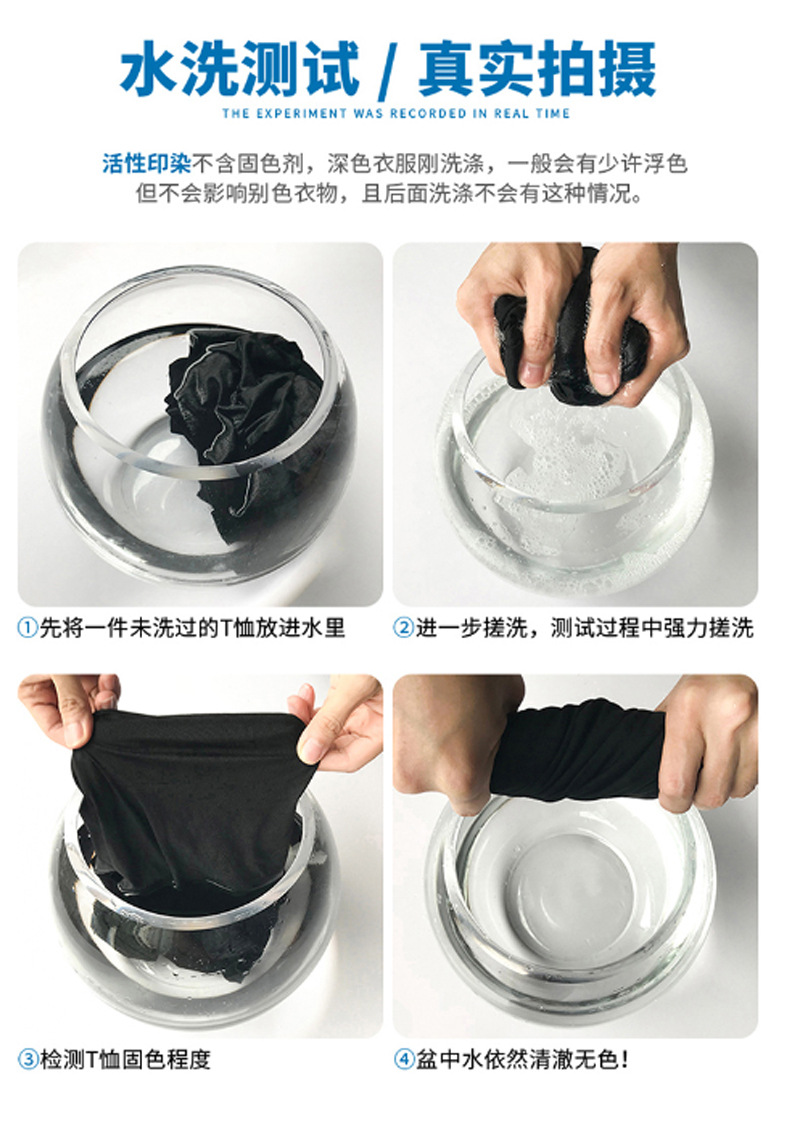 水洗测试 / 真实拍摄

THE EXPERIMENT WAS RECORDED IN REAL TIME

活性印染不含固色剂，深色衣服刚洗涤，一般会有少许浮色
但不会影响别色衣物，且后面洗涤不会有这种情况。

①先将一件未洗过的T恤放进水里

②进一步搓洗，测试过程中强力搓洗

③检测T恤固色程度

④盆中水依然清澈无色！